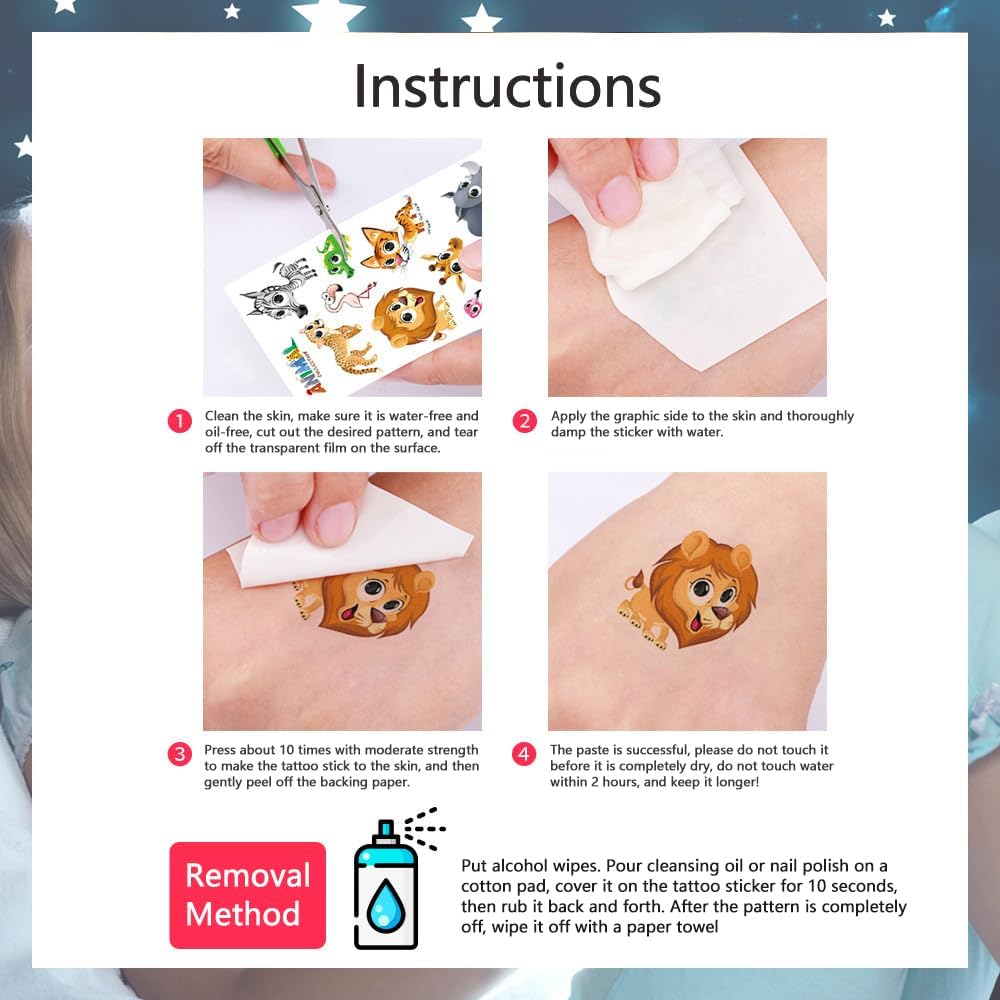 Instructions

ANIMAL

1 Clean the skin, make sure it is water-free and oil-free, cut out the desired pattern, and tear off the transparent film on the surface.

2 Apply the graphic side to the skin and thoroughly damp the sticker with water.

3 Press about 10 times with moderate strength to make the tattoo stick to the skin, and then gently peel off the backing paper.

4 The paste is successful, please do not touch it before it is completely dry, do not touch water within 2 hours, and keep it longer!

Removal Method

Put alcohol wipes. Pour cleansing oil or nail polish on a cotton pad, cover it on the tattoo sticker for 10 seconds, then rub it back and forth. After the pattern is completely off, wipe it off with a paper towel