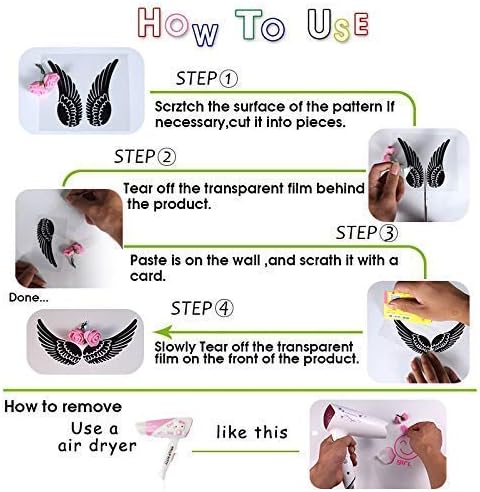 HOW TO USE

STEP①

Scrztch the surface of the pattern if necessary,cut it into pieces.

STEP②

Tear off the transparent film behind the product.

STEP③

Paste is on the wall ,and scrath it with a card.

Done...

STEP④

Slowly Tear off the transparent film on the front of the product.

How to remove

Use a air dryer

like this

girl