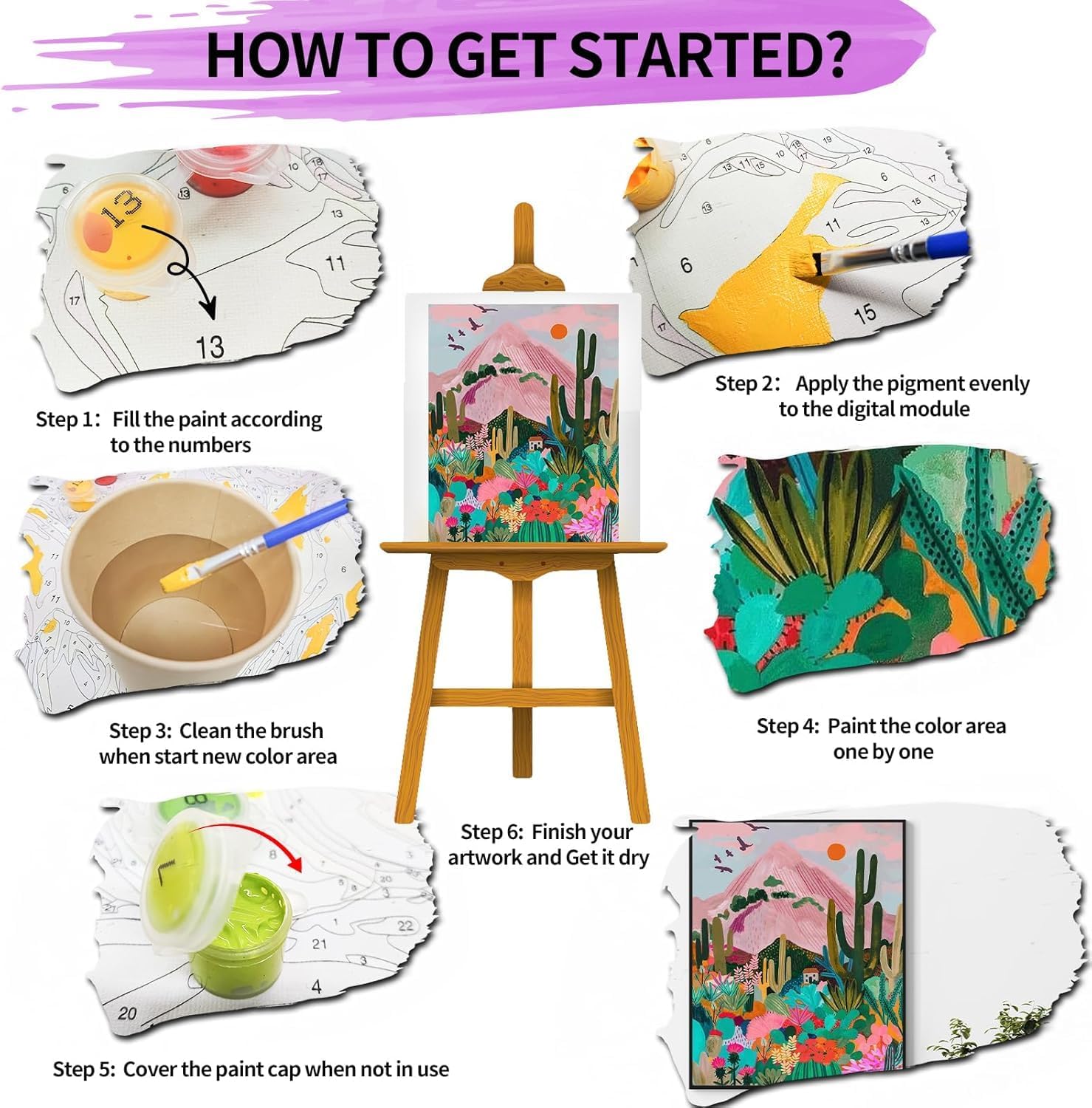 HOW TO GET STARTED?

Step 1: Fill the paint according to the numbers

Step 2: Apply the pigment evenly to the digital module

Step 3: Clean the brush when start new color area

Step 4: Paint the color area one by one

Step 5: Cover the paint cap when not in use

Step 6: Finish your artwork and Get it dry