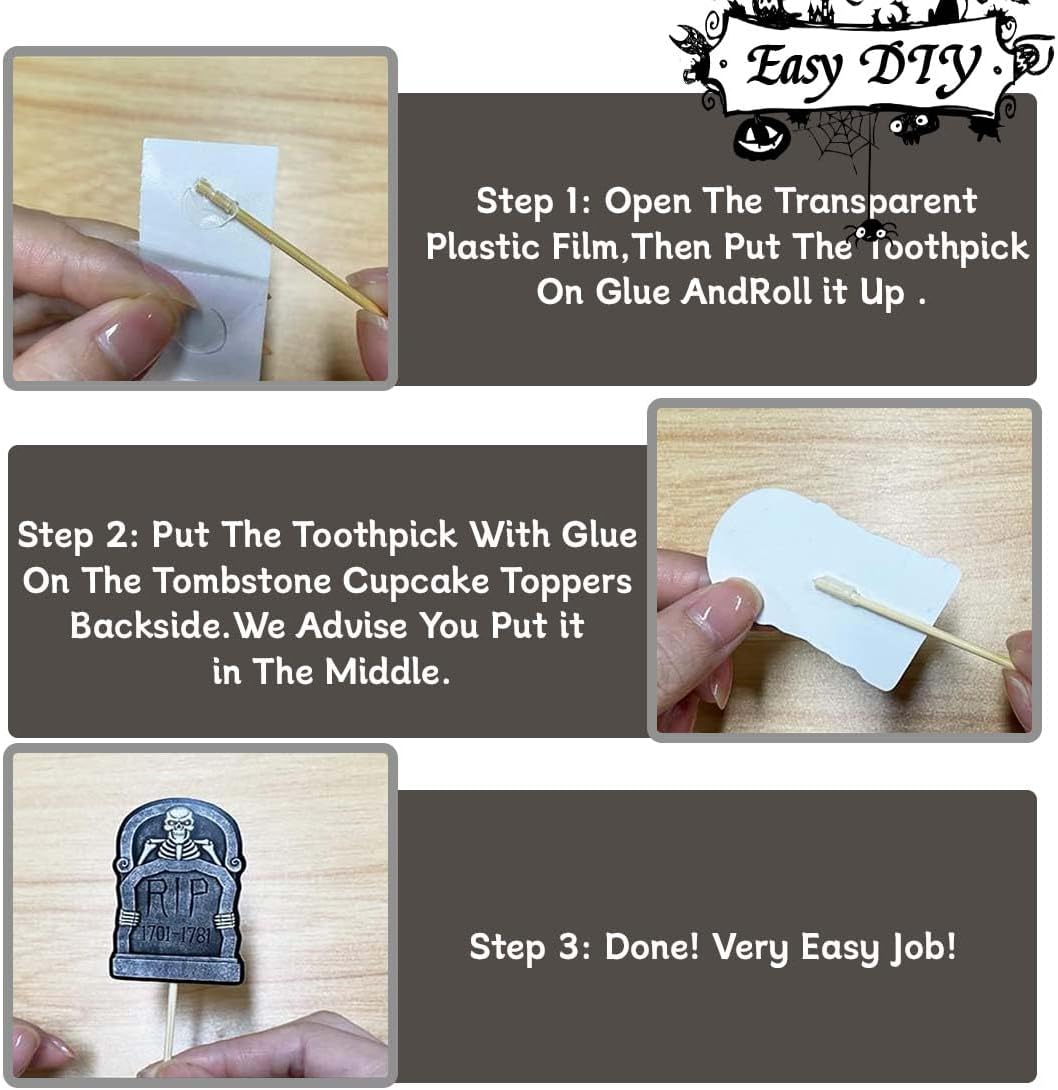 Easy DIY

Step 1: Open The Transparent Plastic Film,Then Put The Toothpick On Glue AndRoll it Up .

Step 2: Put The Toothpick With Glue On The Tombstone Cupcake Toppers Backside.We Advise You Put it in The Middle.

RIP
1701-1781

Step 3: Done! Very Easy Job!