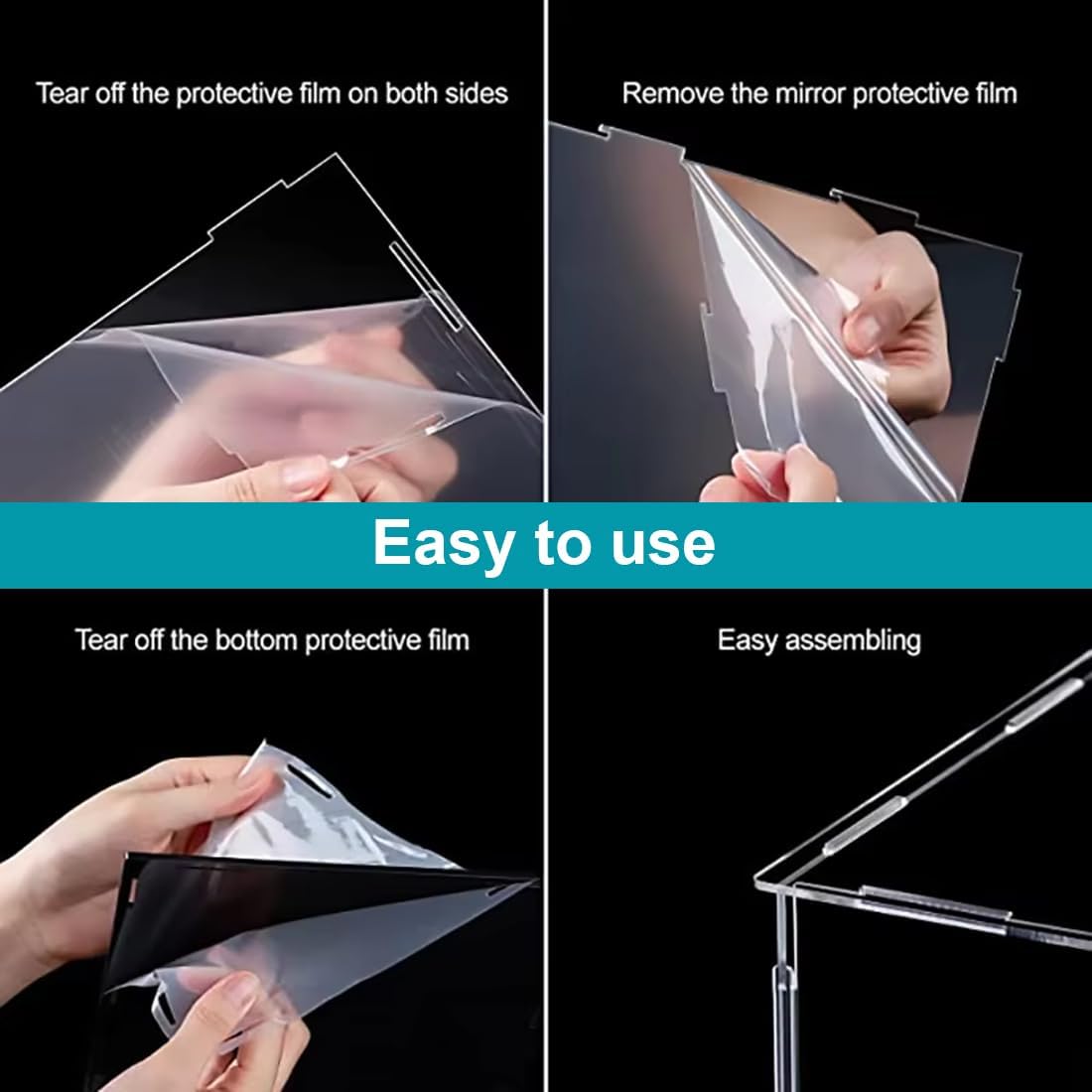 Tear off the protective film on both sides

Remove the mirror protective film

Easy to use

Tear off the bottom protective film

Easy assembling