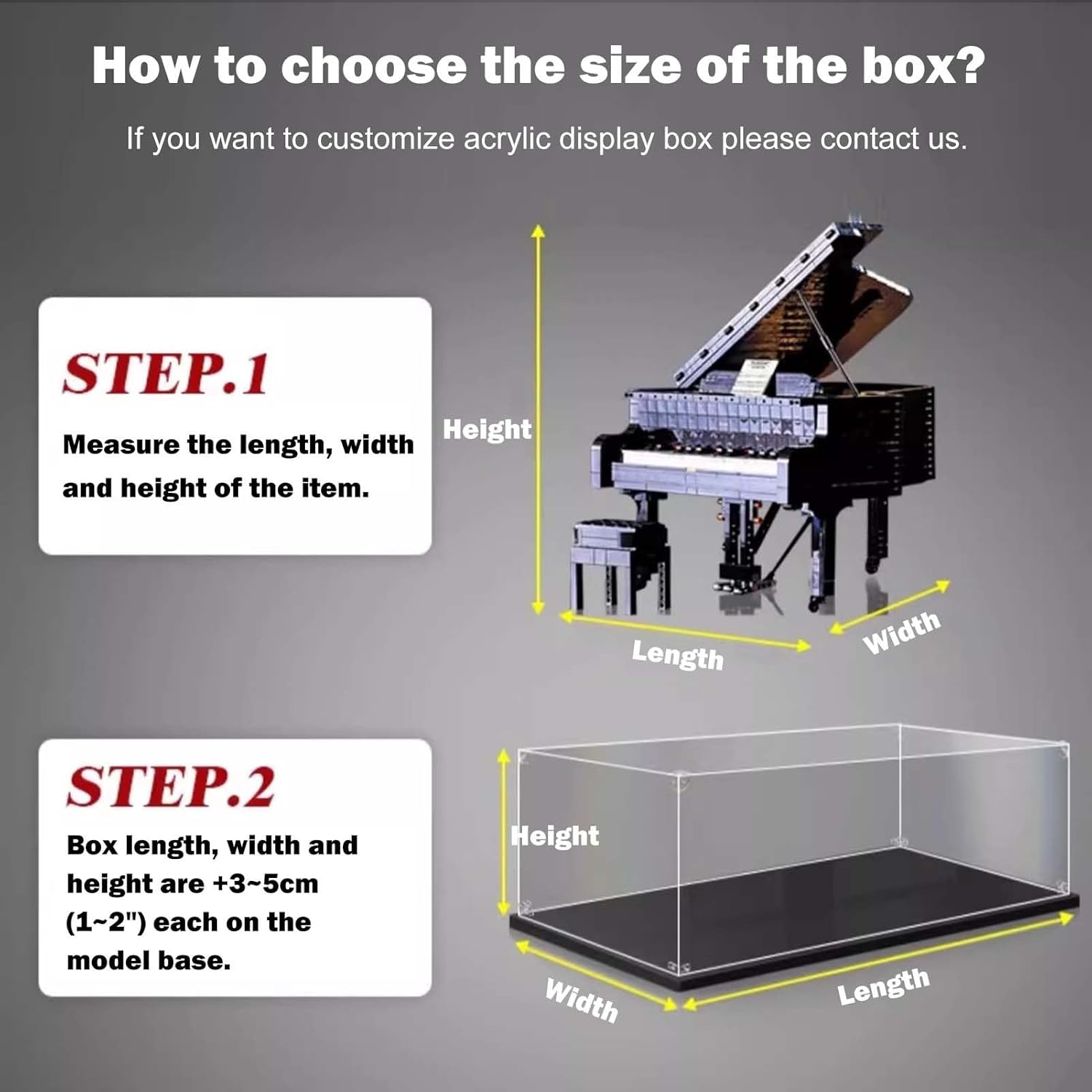 How to choose the size of the box?

If you want to customize acrylic display box please contact us.

STEP.1

Measure the length, width and height of the item.

Height

Length

Width

STEP.2

Box length, width and height are +3~5cm (1~2") each on the model base.

Height

Width

Length