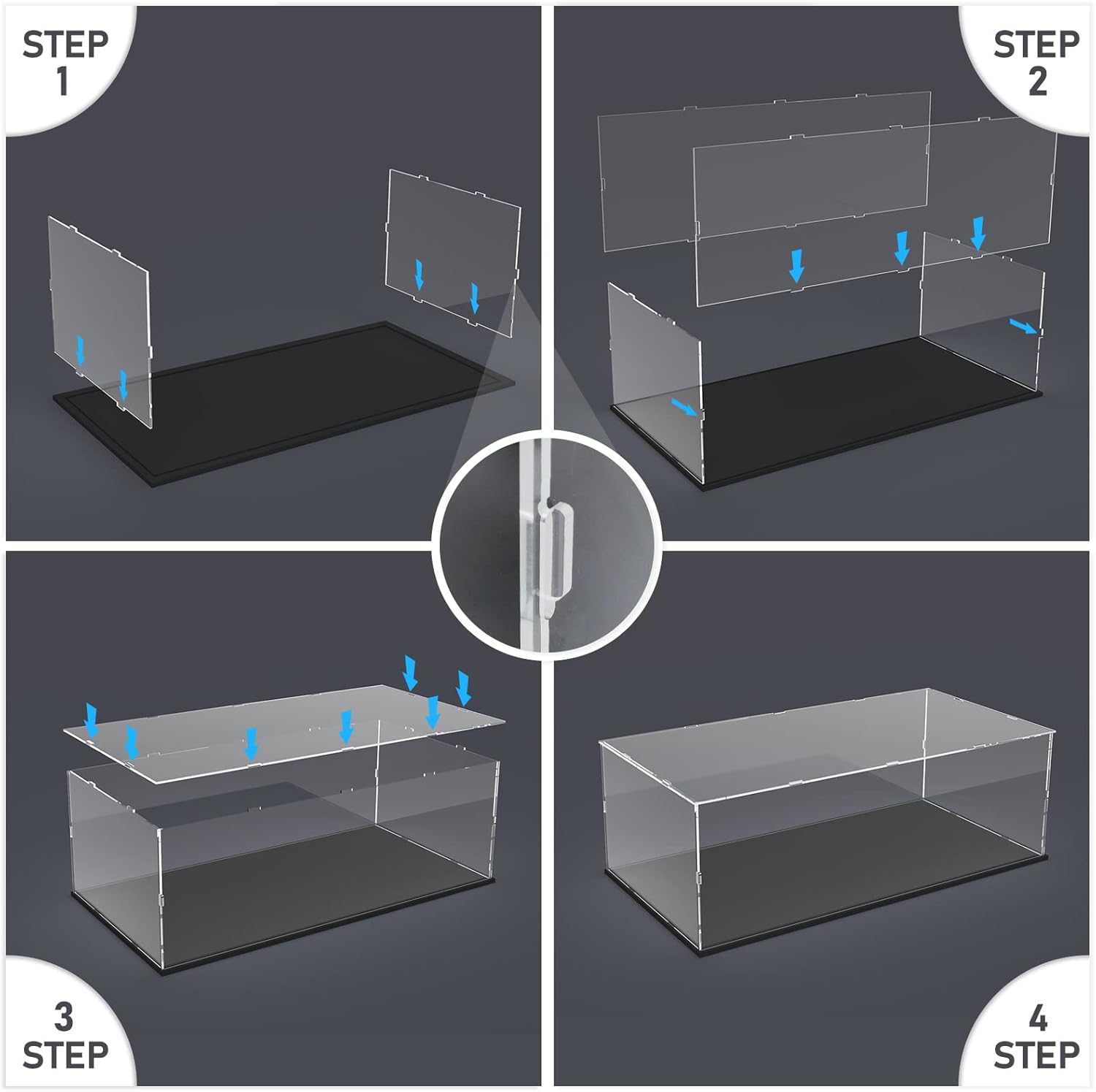 STEP 1

STEP 2

3 STEP

4 STEP