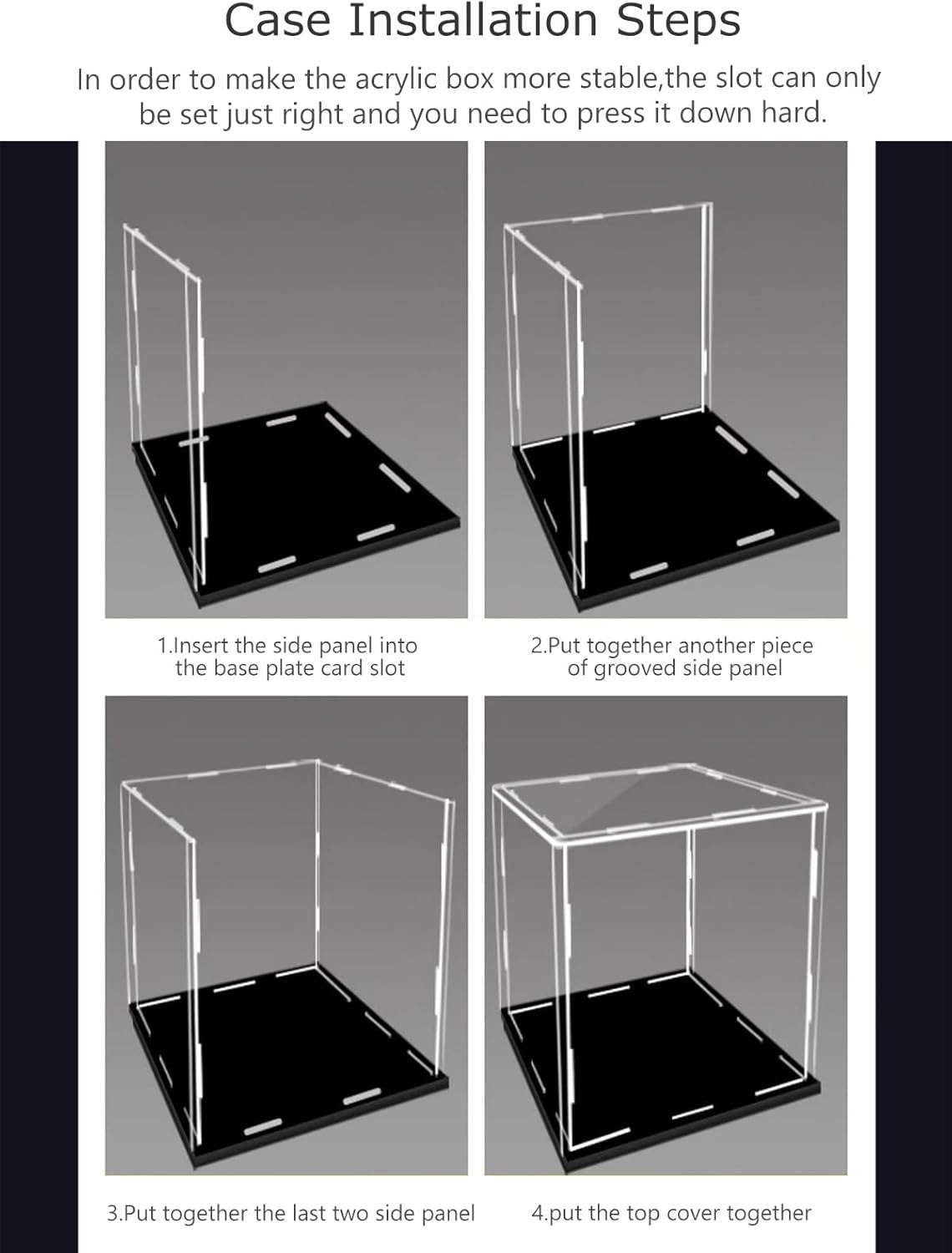 Case Installation Steps

In order to make the acrylic box more stable,the slot can only be set just right and you need to press it down hard.

1.Insert the side panel into the base plate card slot

2.Put together another piece of grooved side panel

3.Put together the last two side panel

4.put the top cover together