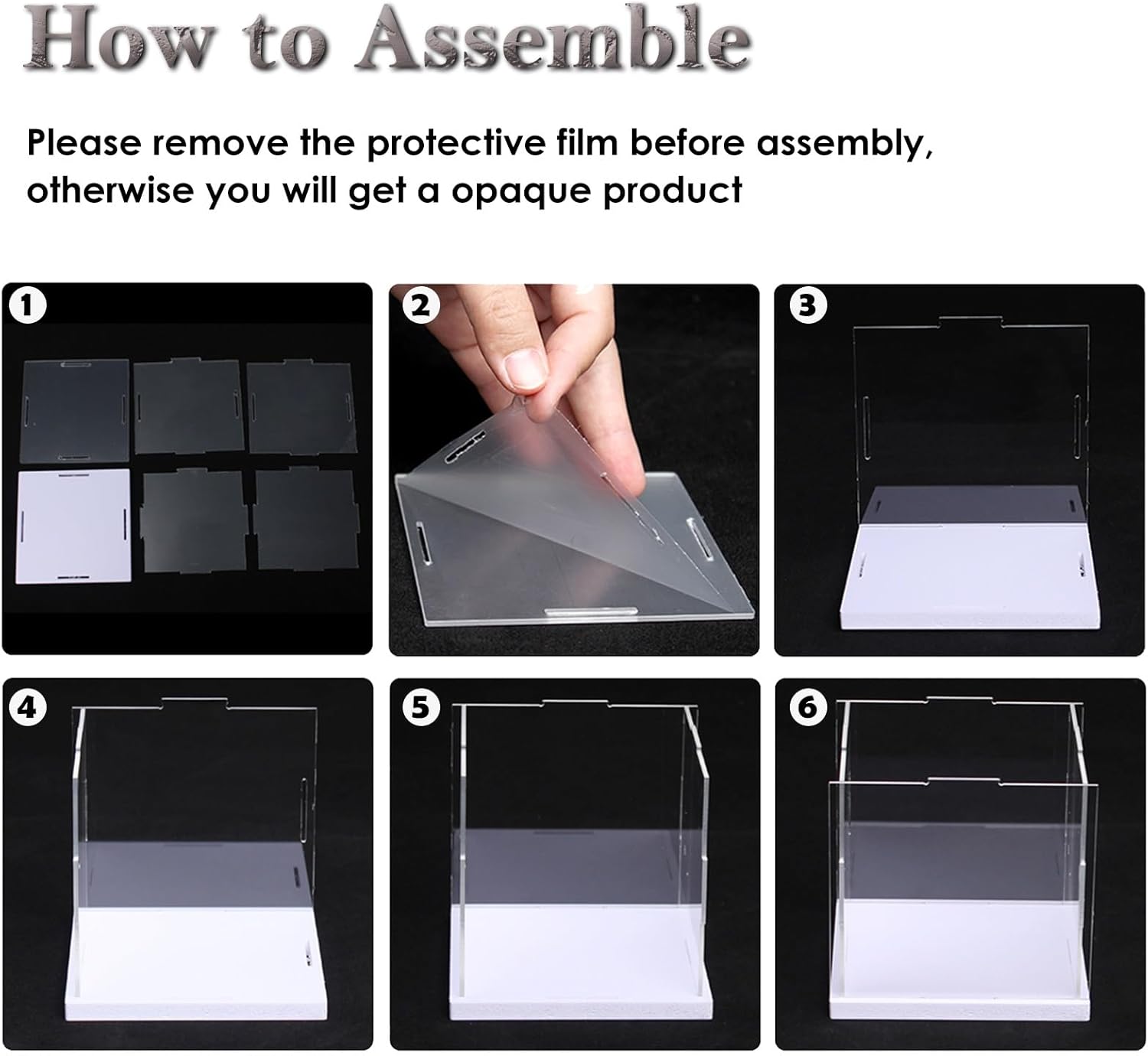 How to Assemble

Please remove the protective film before assembly, otherwise you will get a opaque product

1

2

3

4

5

6