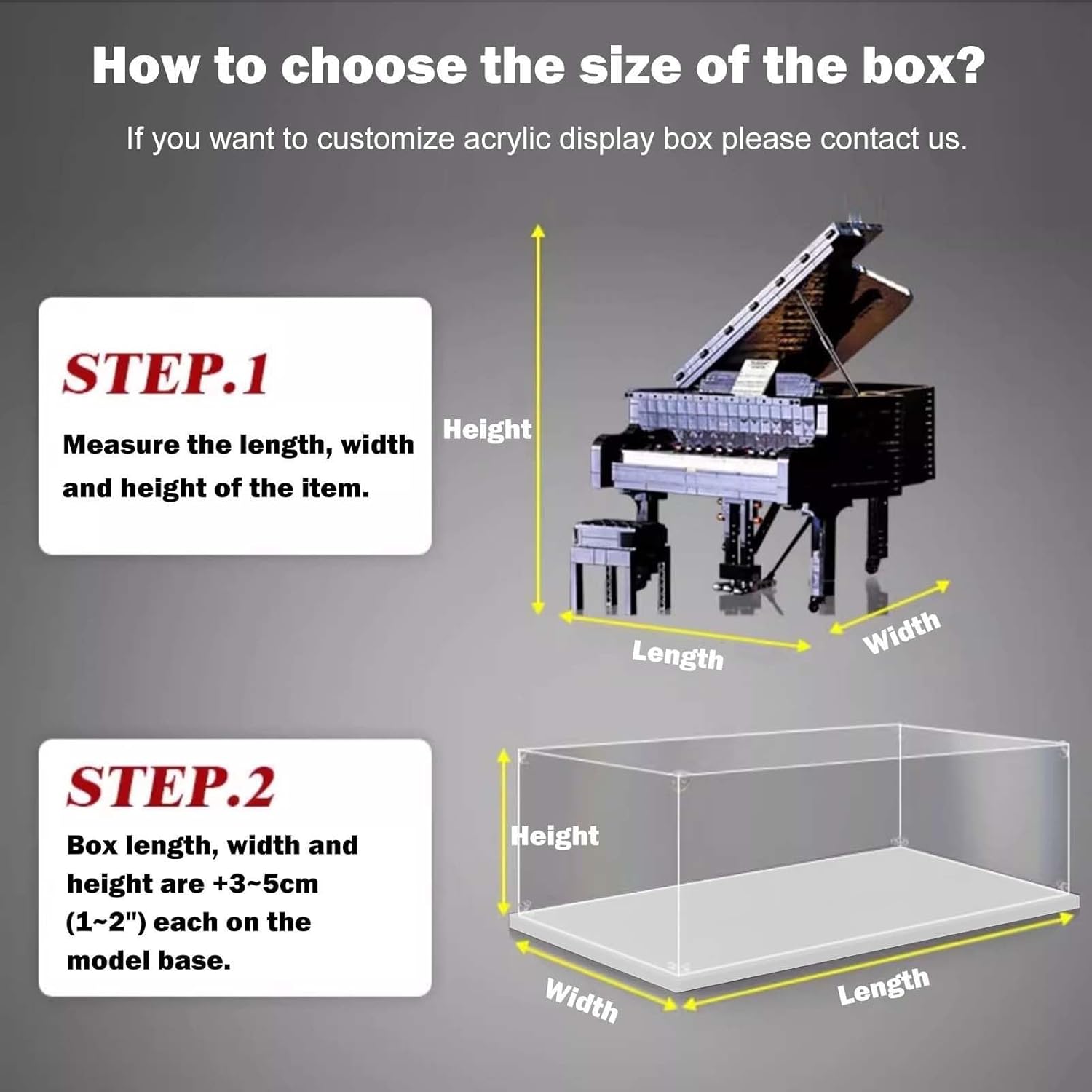 How to choose the size of the box?

If you want to customize acrylic display box please contact us.

STEP.1

Measure the length, width and height of the item.

Height

Length

Width

STEP.2

Box length, width and height are +3~5cm (1~2") each on the model base.

Height

Width

Length