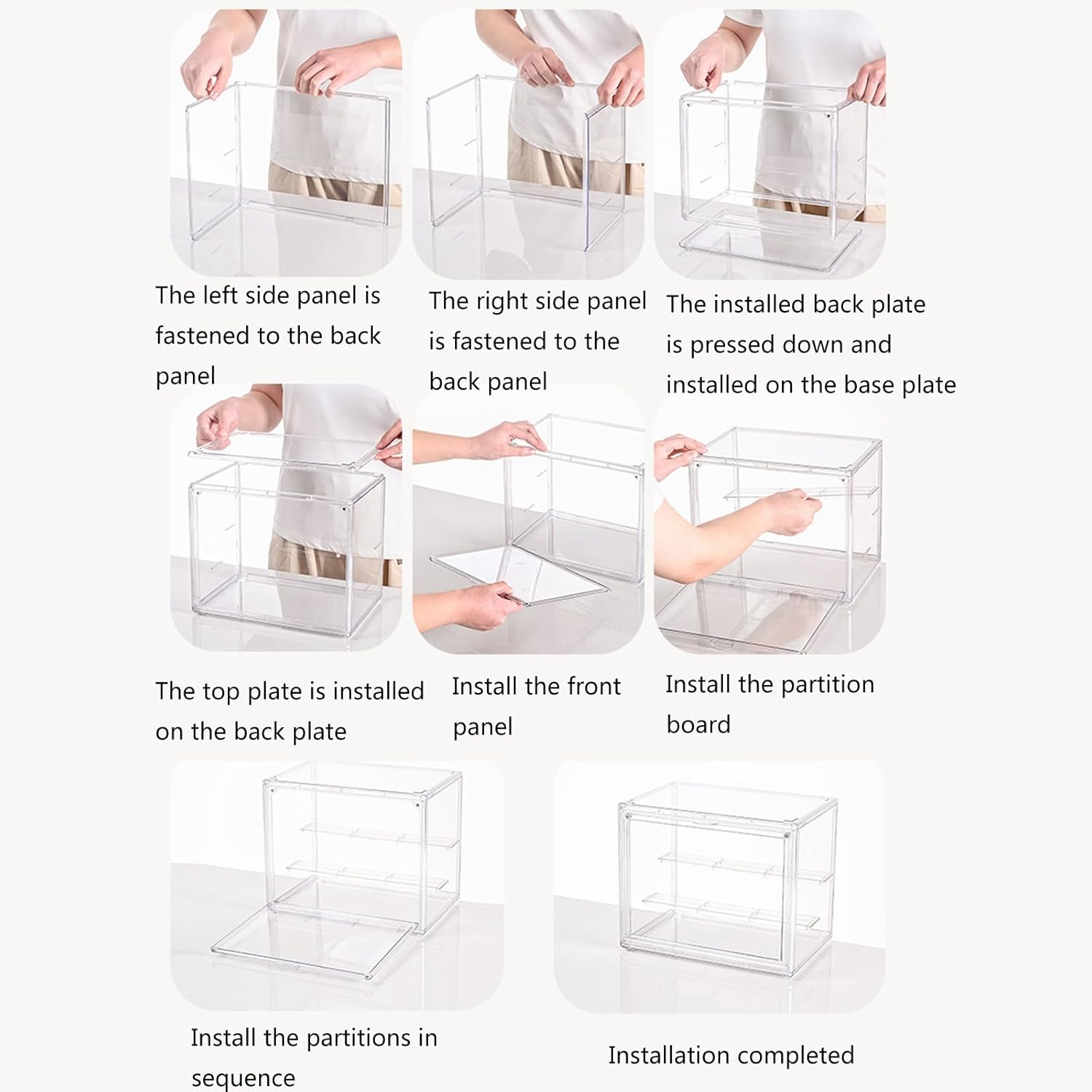 The left side panel is fastened to the back panel

The right side panel is fastened to the back panel

The installed back plate is pressed down and installed on the base plate

The top plate is installed on the back plate

Install the front panel

Install the partition board

Install the partitions in sequence

Installation completed