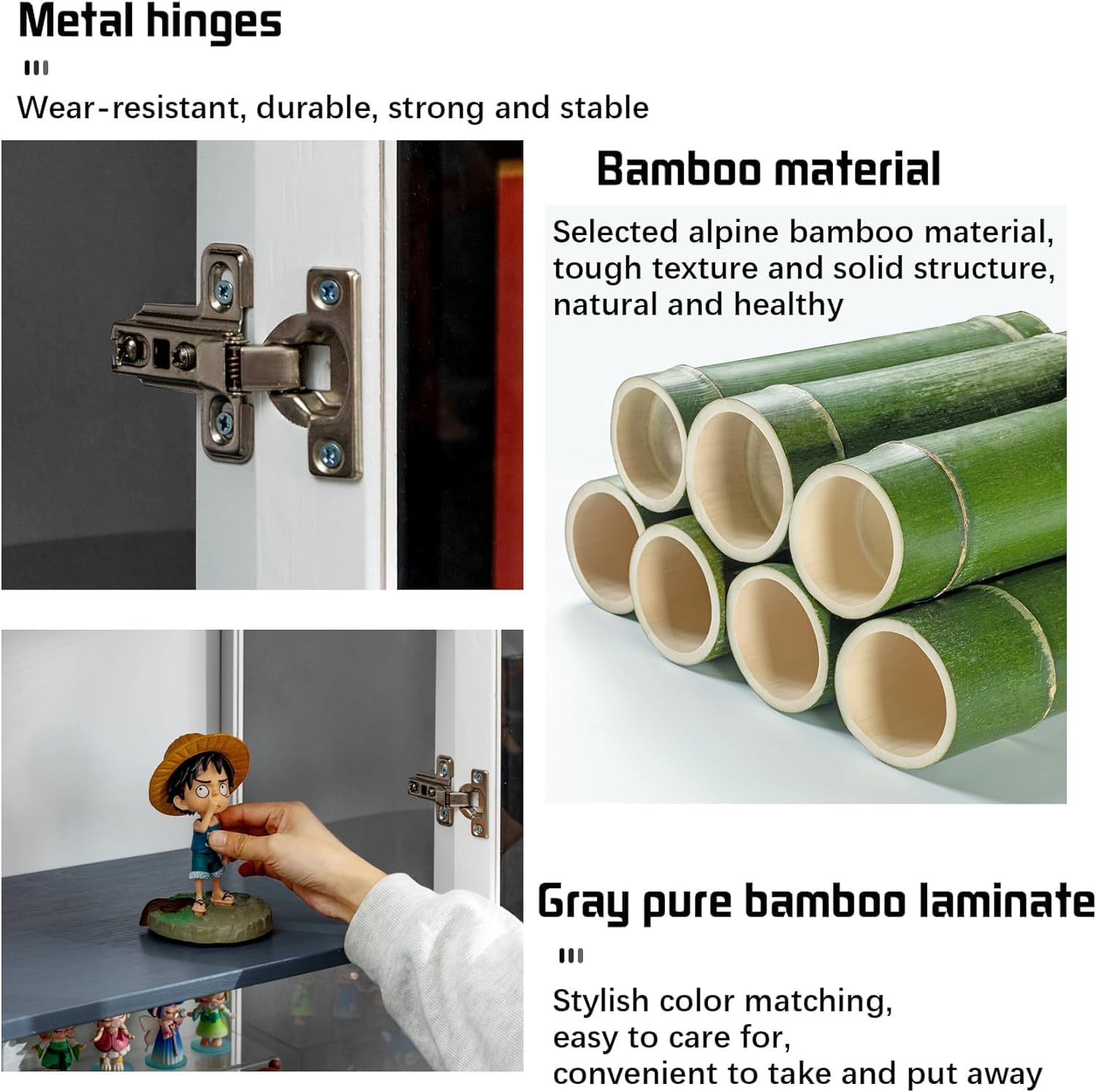 Metal hinges

Wear-resistant, durable, strong and stable

Bamboo material

Selected alpine bamboo material, tough texture and solid structure, natural and healthy

Gray pure bamboo laminate

Stylish color matching,
easy to care for,
convenient to take and put away