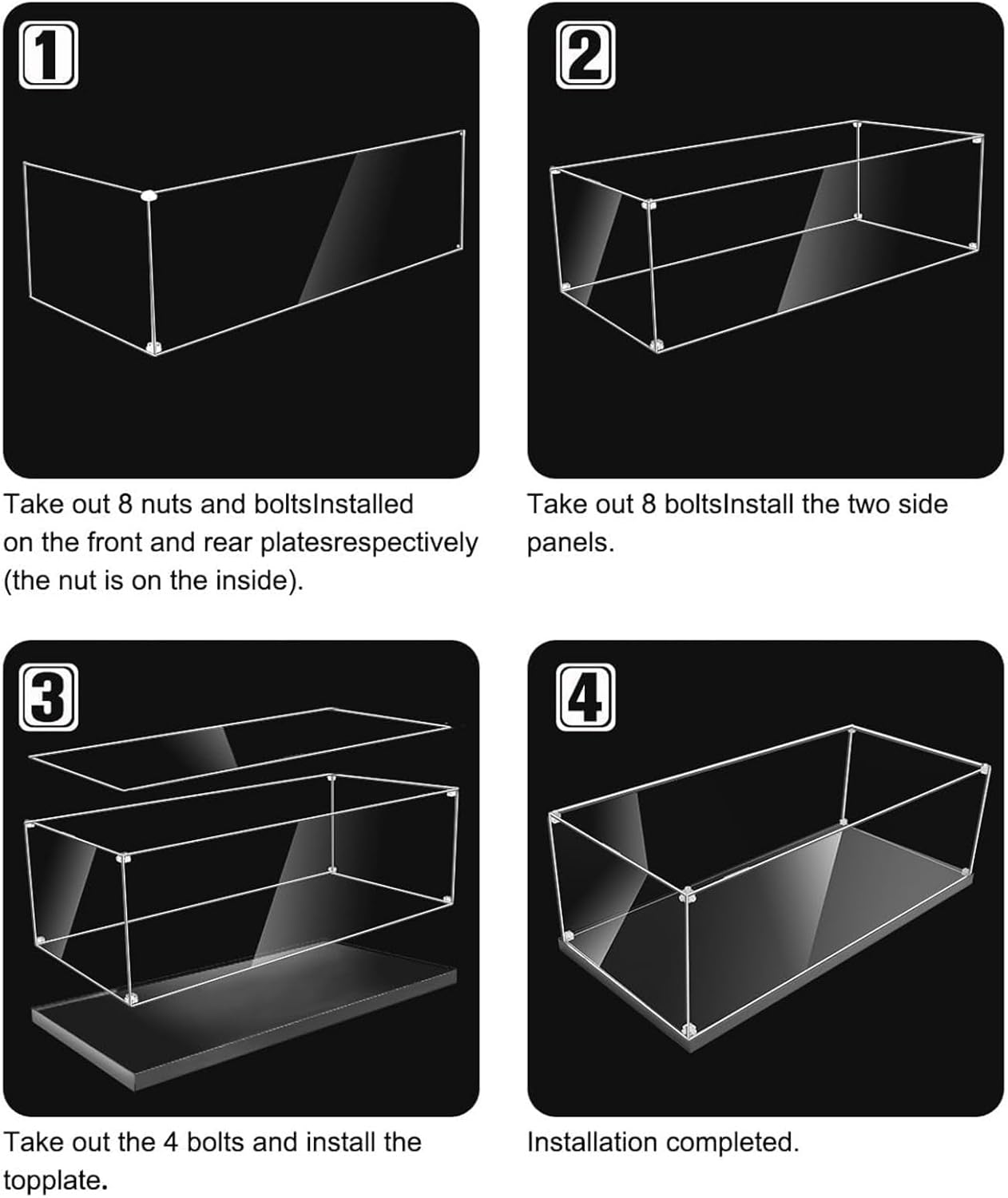 1

Take out 8 nuts and boltsInstalled on the front and rear platesrespectively (the nut is on the inside).

2

Take out 8 boltsInstall the two side panels.

3

Take out the 4 bolts and install the topplate.

4

Installation completed.