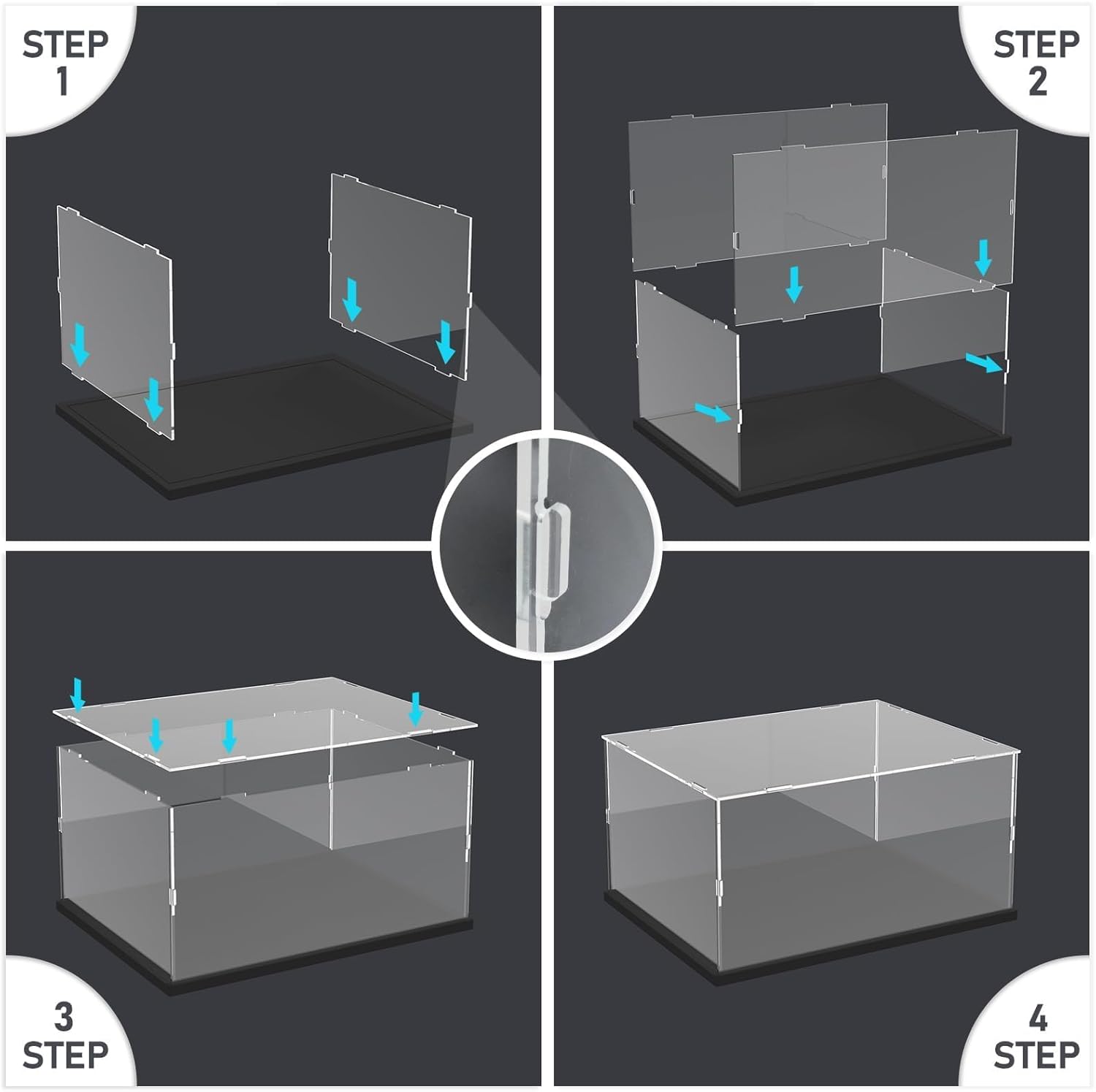 STEP
1

STEP
2

3
STEP

4
STEP