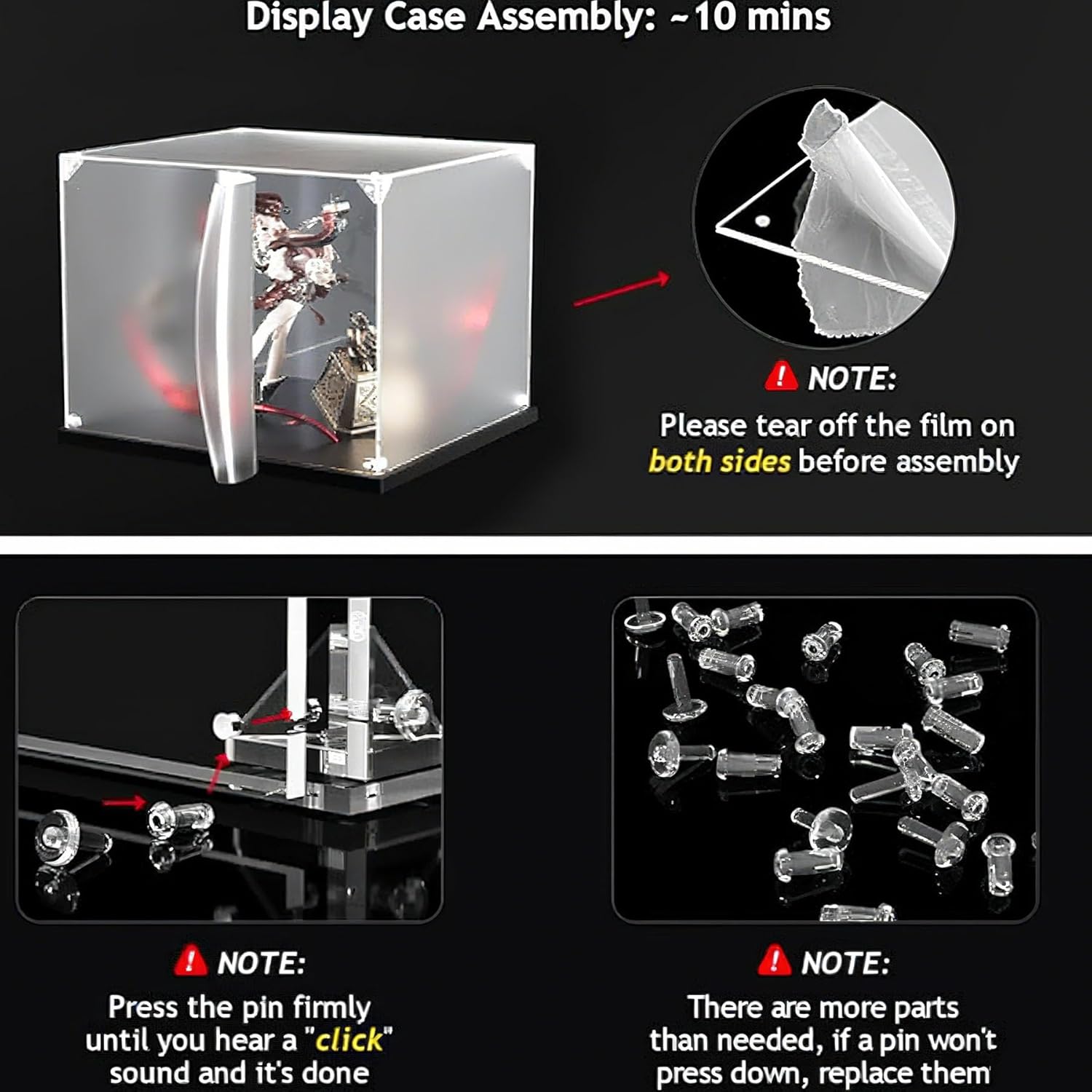 Display Case Assembly: ~10 mins

NOTE:
Please tear off the film on both sides before assembly

NOTE:
Press the pin firmly until you hear a "click" sound and it's done

NOTE:
There are more parts than needed, if a pin won't press down, replace them