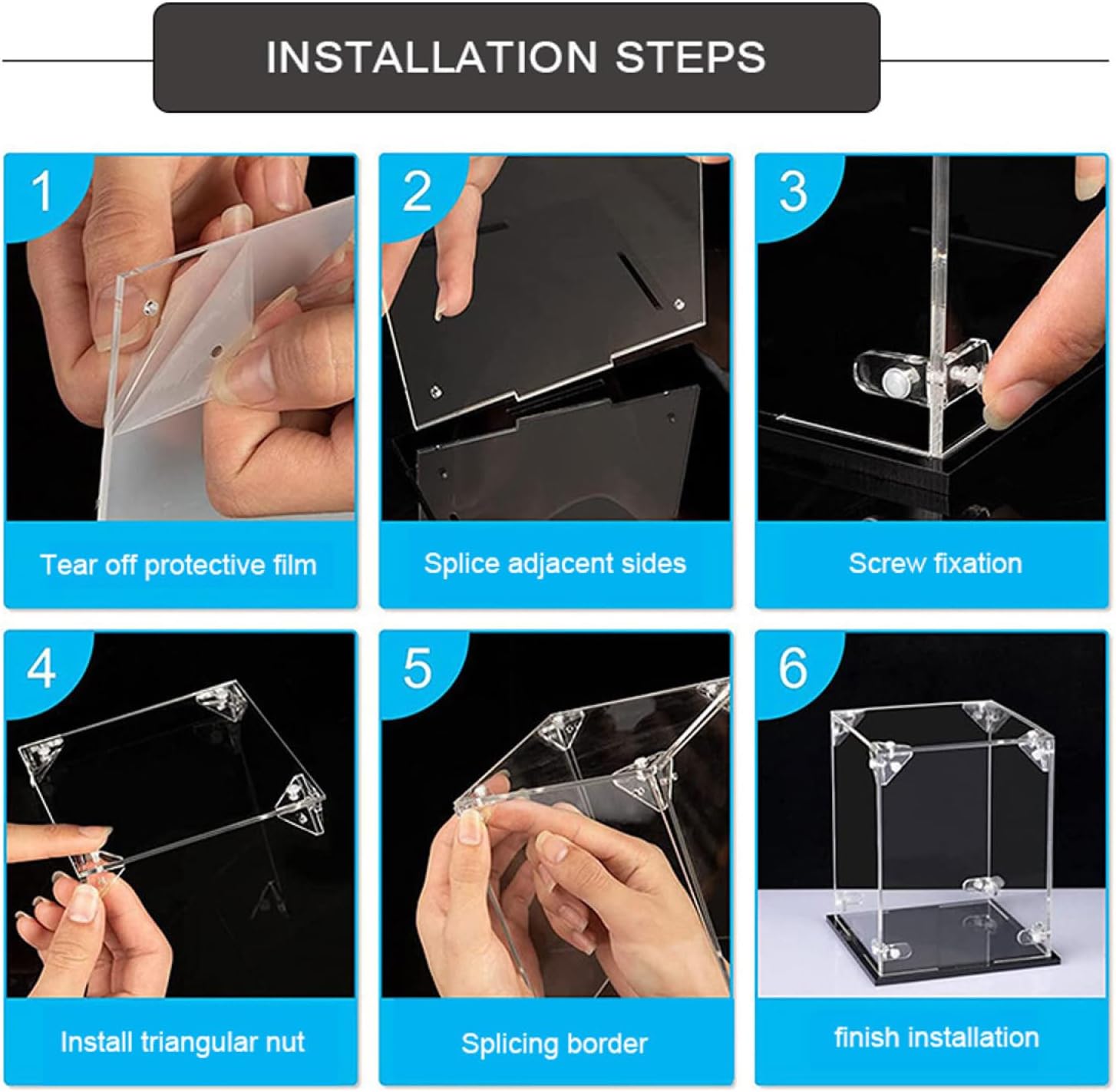 INSTALLATION STEPS

1
Tear off protective film

2
Splice adjacent sides

3
Screw fixation

4
Install triangular nut

5
Splicing border

6
finish installation