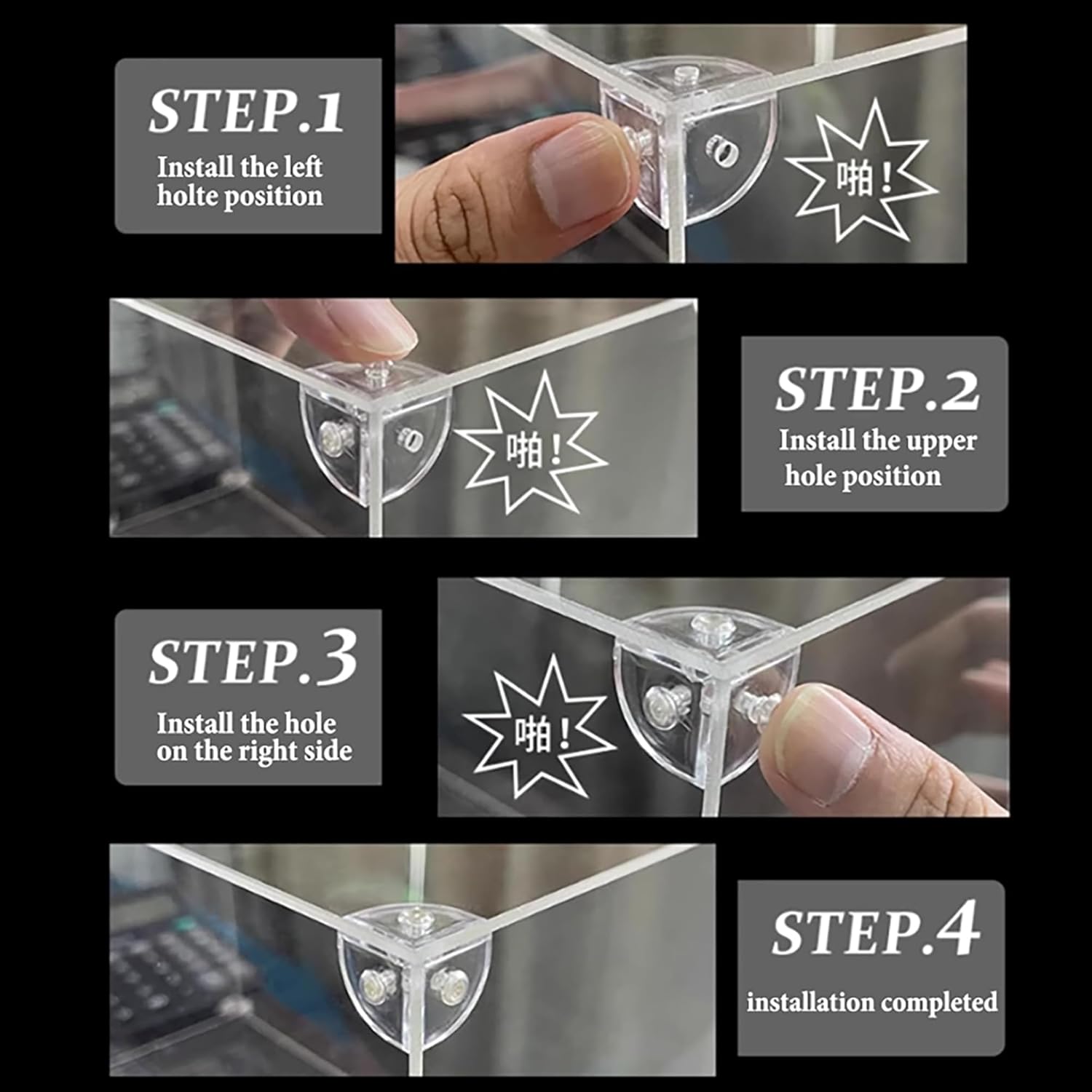 STEP.1
Install the left holte position

啪！

啪！

STEP.2
Install the upper hole position

STEP.3
Install the hole on the right side

啪！

STEP.4
installation completed