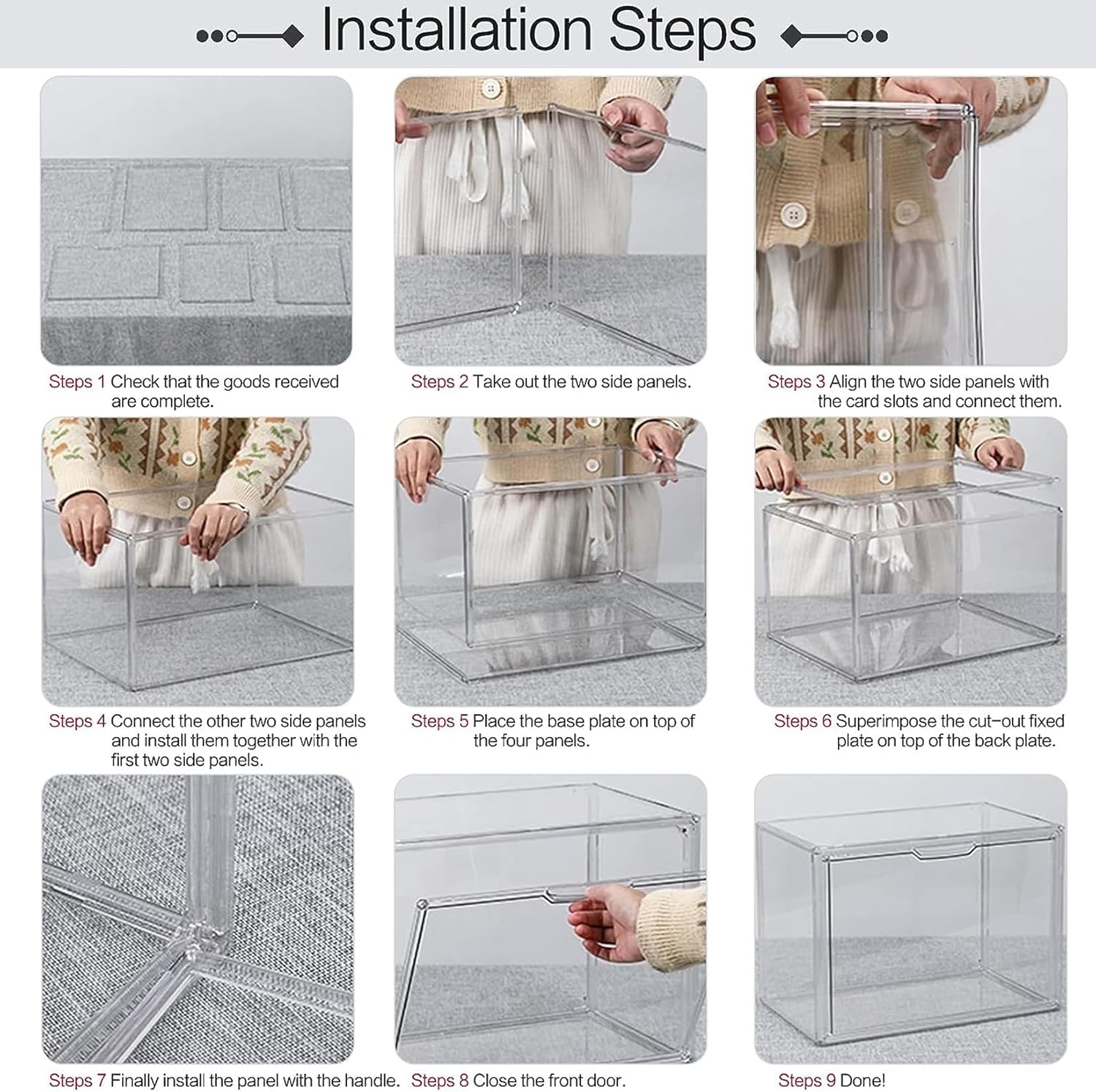 Installation Steps

Steps 1 Check that the goods received are complete.

Steps 2 Take out the two side panels.

Steps 3 Align the two side panels with the card slots and connect them.

Steps 4 Connect the other two side panels and install them together with the first two side panels.

Steps 5 Place the base plate on top of the four panels.

Steps 6 Superimpose the cut-out fixed plate on top of the back plate.

Steps 7 Finally install the panel with the handle.

Steps 8 Close the front door.

Steps 9 Done!