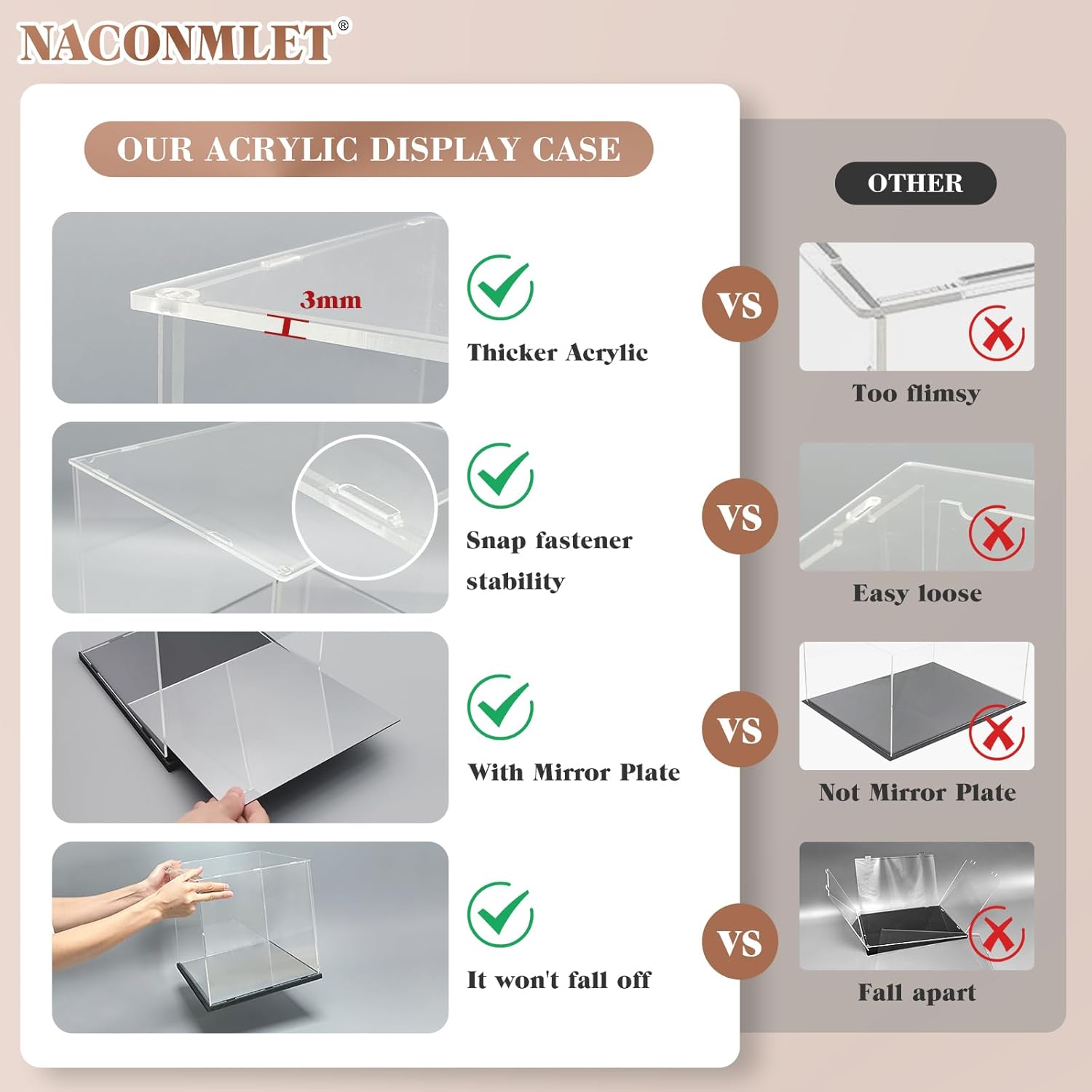 NACONMLET®

OUR ACRYLIC DISPLAY CASE

OTHER

3mm

Thicker Acrylic

VS

Too flimsy

Snap fastener stability

VS

Easy loose

With Mirror Plate

VS

Not Mirror Plate

It won't fall off

VS

Fall apart