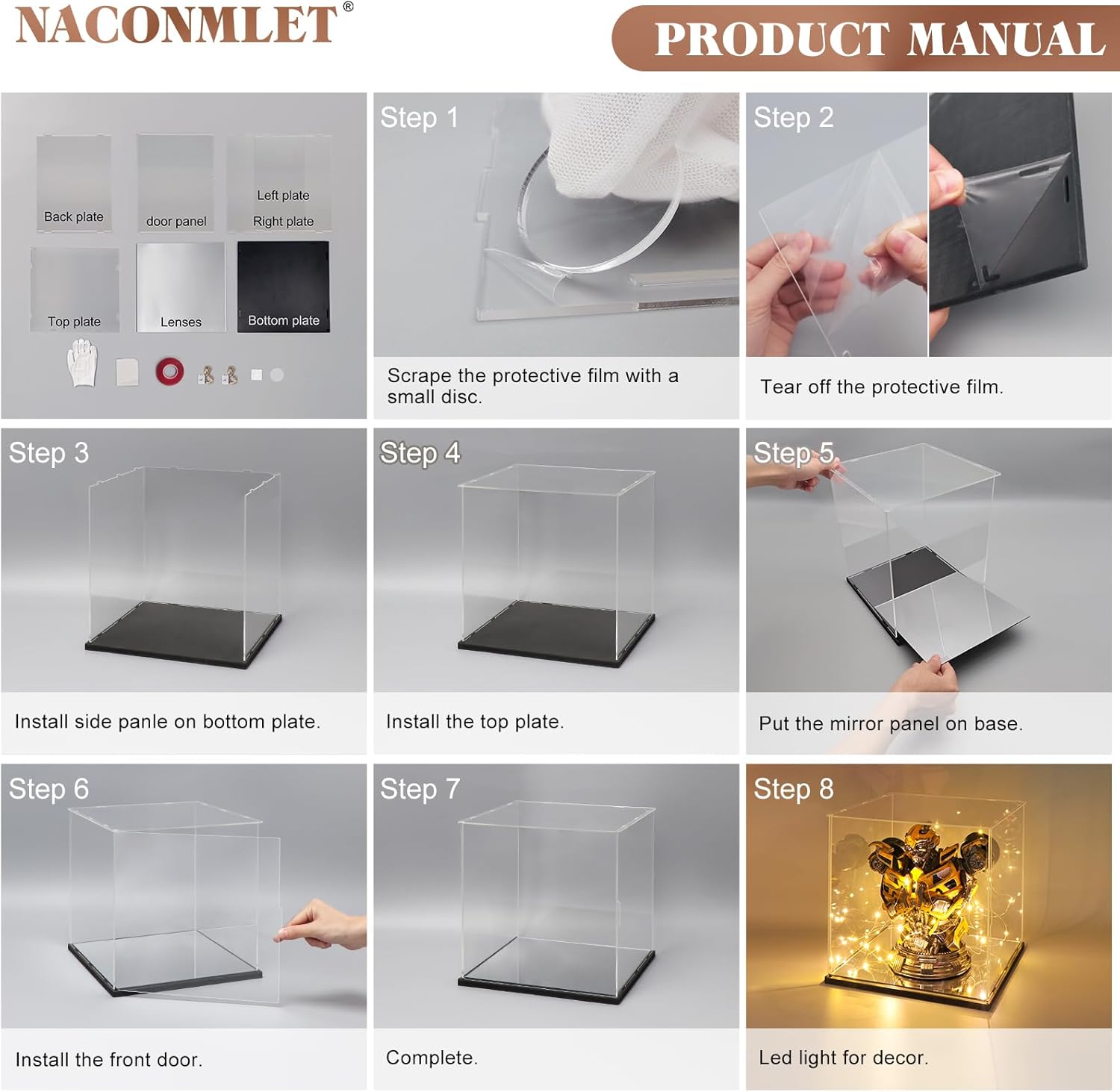 NACONMLET®

PRODUCT MANUAL

Back plate
door panel
Left plate
Right plate
Top plate
Lenses
Bottom plate

Step 1
Scrape the protective film with a small disc.

Step 2
Tear off the protective film.

Step 3
Install side panle on bottom plate.

Step 4
Install the top plate.

Step 5
Put the mirror panel on base.

Step 6
Install the front door.

Step 7
Complete.

Step 8
Led light for decor.