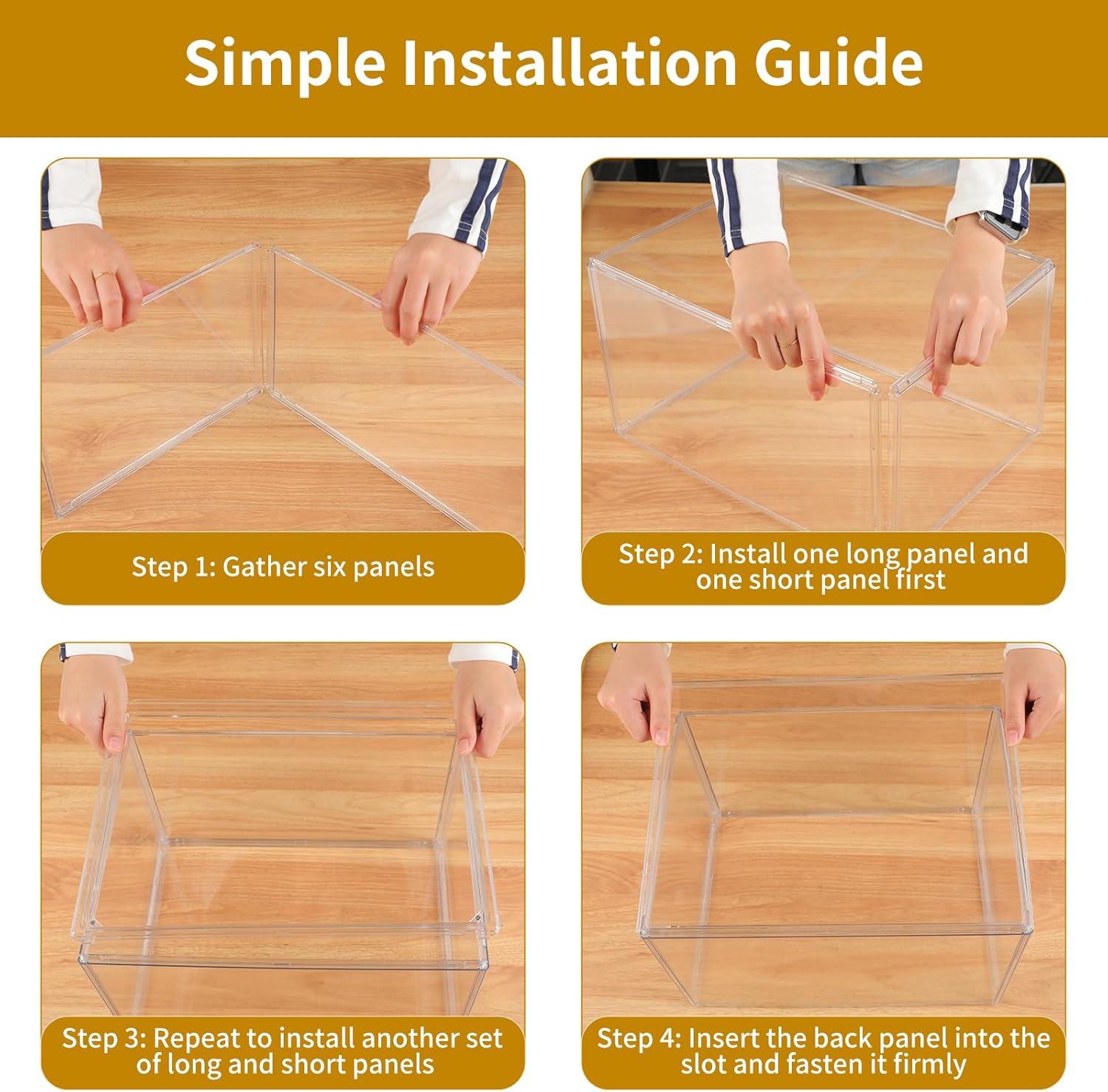 Simple Installation Guide

Step 1: Gather six panels

Step 2: Install one long panel and one short panel first

Step 3: Repeat to install another set of long and short panels

Step 4: Insert the back panel into the slot and fasten it firmly