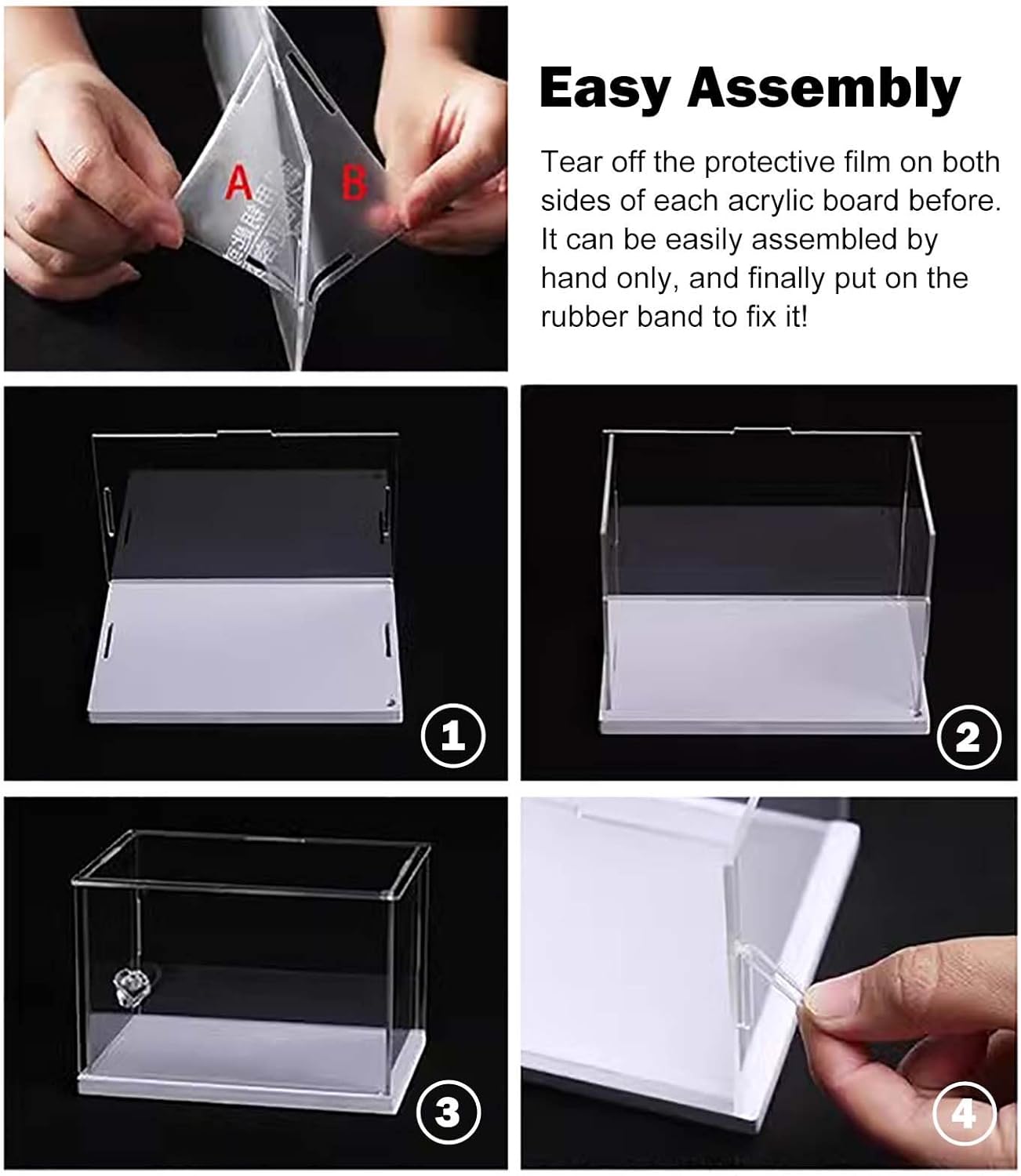 A B

Easy Assembly

Tear off the protective film on both sides of each acrylic board before. It can be easily assembled by hand only, and finally put on the rubber band to fix it!

1

2

3

4