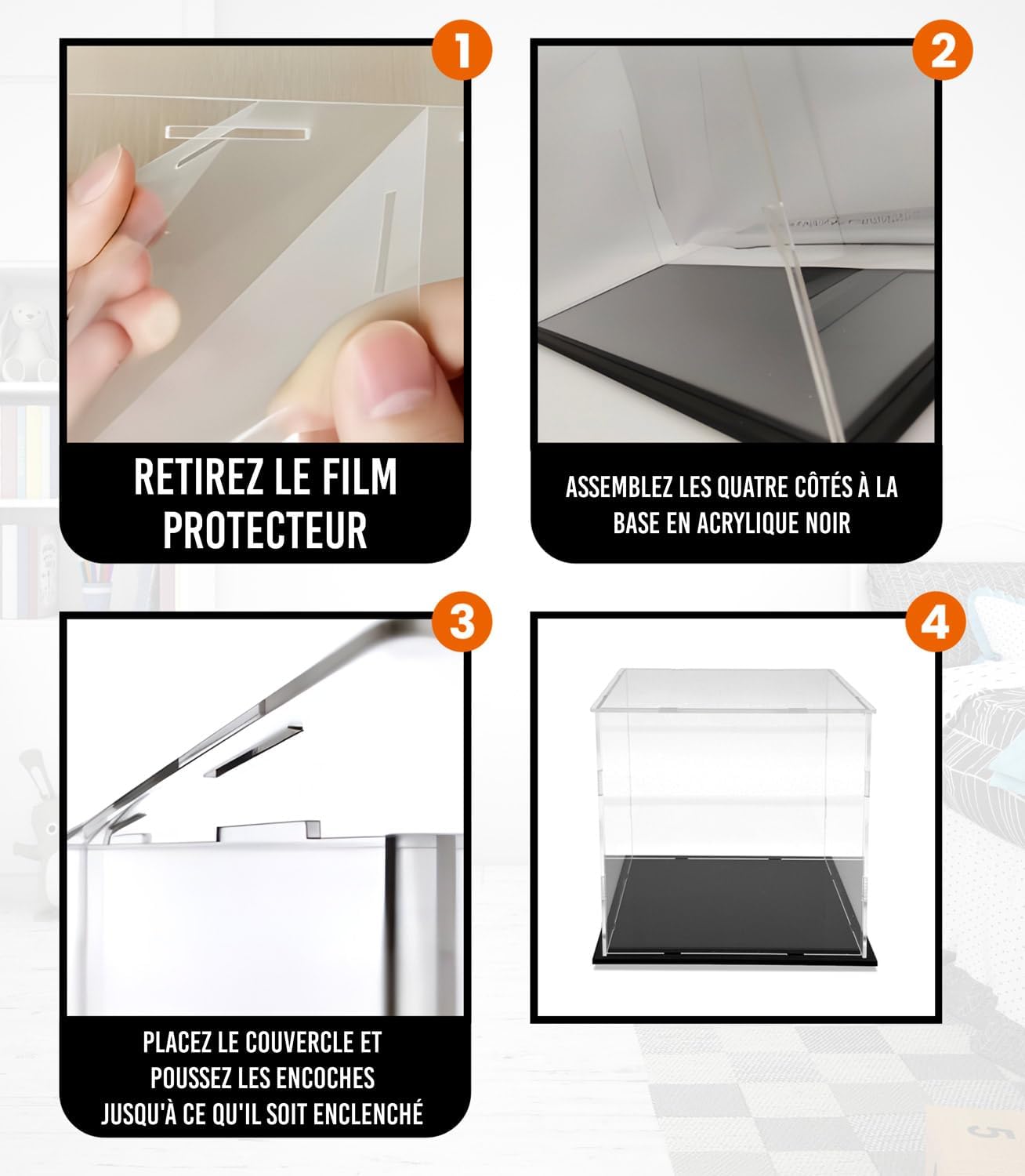 1

RETIREZ LE FILM PROTECTEUR

2

ASSEMBLEZ LES QUATRE CÔTÉS À LA BASE EN ACRYLIQUE NOIR

3

PLACEZ LE COUVERCLE ET POUSSEZ LES ENCOCHES JUSQU'À CE QU'IL SOIT ENCLENCHÉ

4