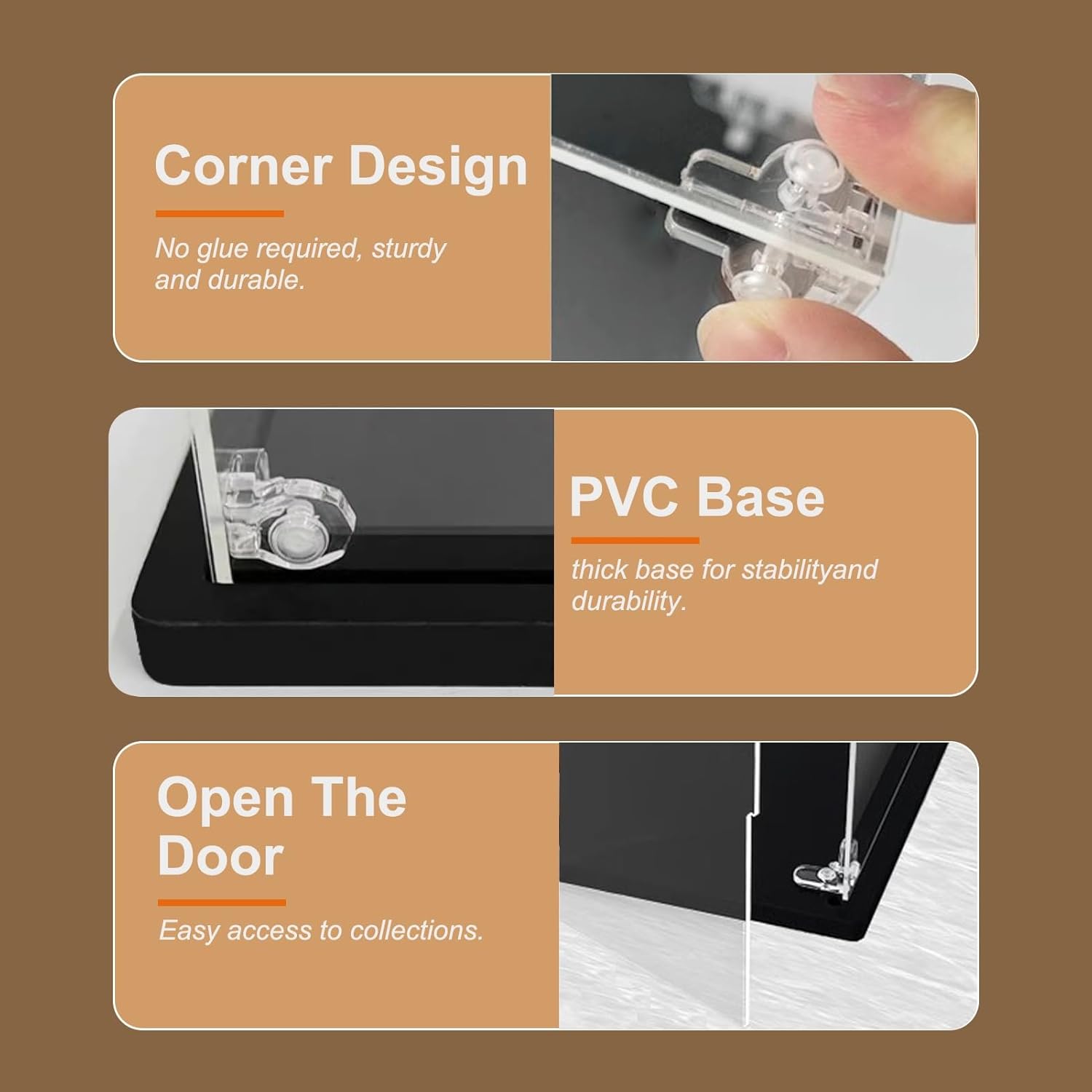 Corner Design

No glue required, sturdy and durable.

PVC Base

thick base for stabilityand durability.

Open The Door

Easy access to collections.