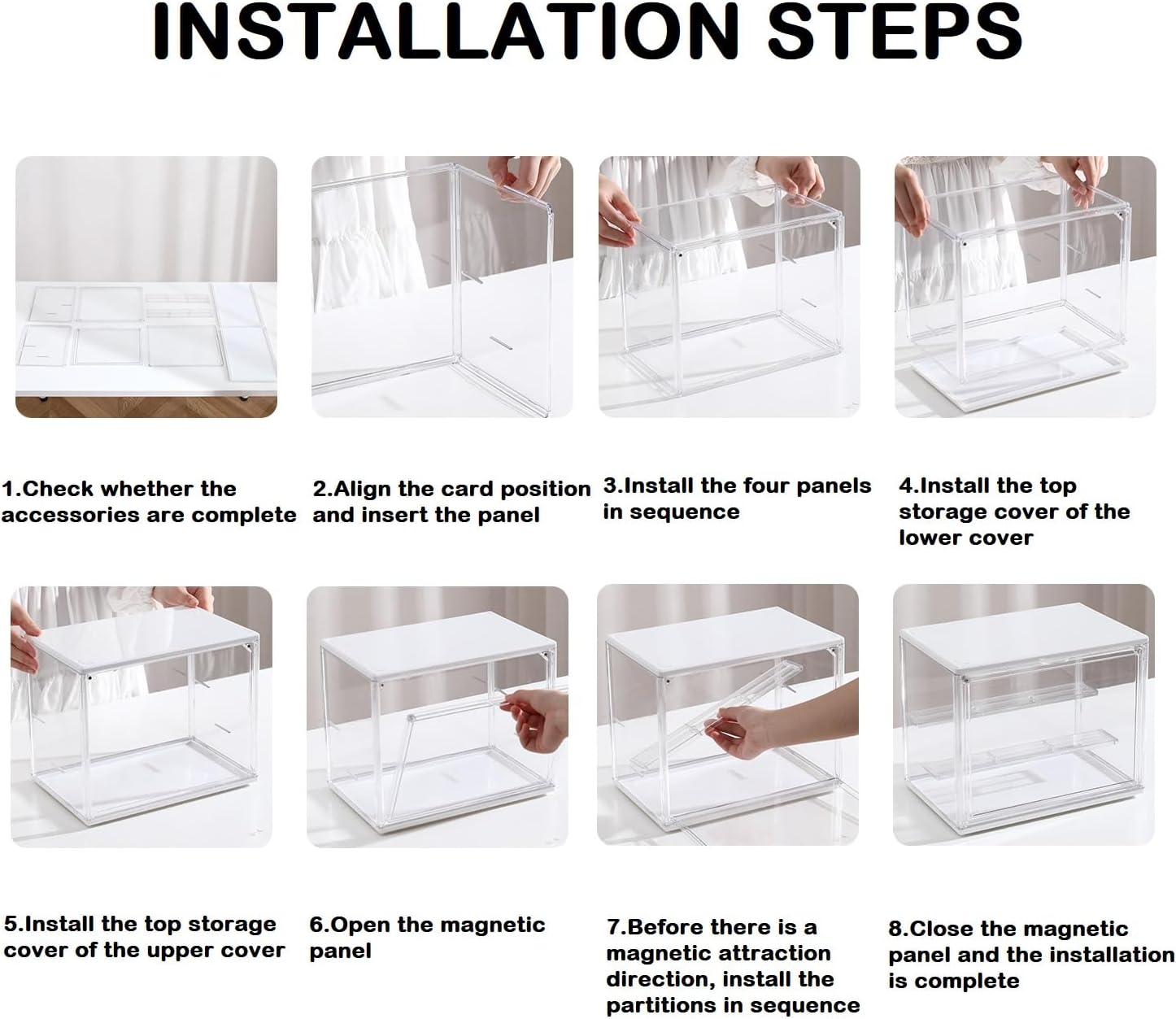 INSTALLATION STEPS

1.Check whether the accessories are complete

2.Align the card position and insert the panel

3.Install the four panels in sequence

4.Install the top storage cover of the lower cover

5.Install the top storage cover of the upper cover

6.Open the magnetic panel

7.Before there is a magnetic attraction direction, install the partitions in sequence

8.Close the magnetic panel and the installation is complete