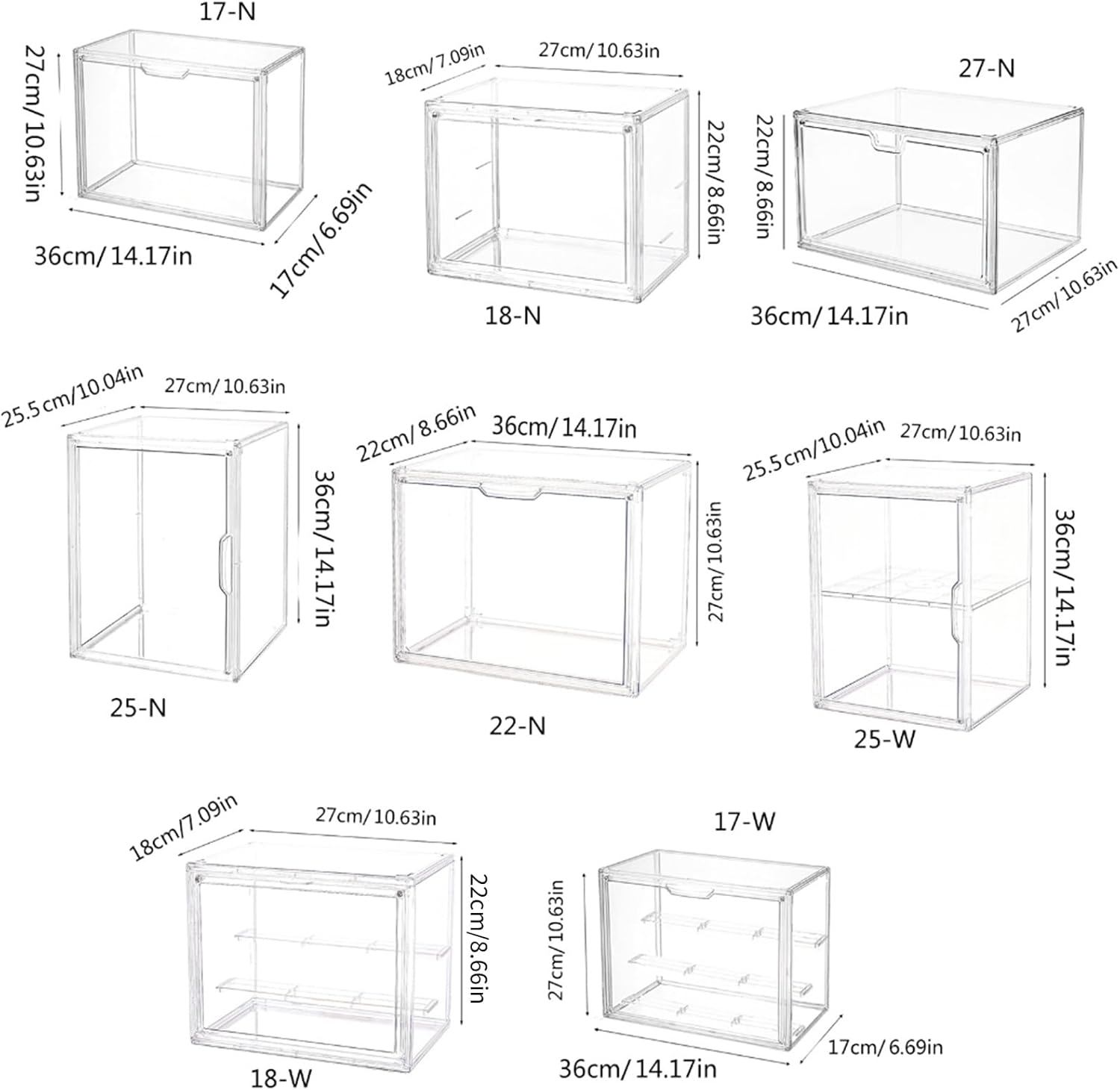 17-N

27cm/ 10.63in

36cm/ 14.17in

17cm/ 6.69in

18cm/ 7.09in

27cm/ 10.63in

22cm/ 8.66in

18-N

27-N

22cm/ 8.66in

36cm/ 14.17in

27cm/ 10.63in

25.5 cm/ 10.04in

27cm/ 10.63in

36cm/ 14.17in

25-N

22cm/ 8.66in

36cm/ 14.17in

27cm/ 10.63in

22-N

25.5 cm/ 10.04in

27cm/ 10.63in

36cm/ 14.17in

25-W

18cm/ 7.09in

27cm/ 10.63in

22cm/ 8.66in

18-W

17-W

27cm/ 10.63in

36cm/ 14.17in

17cm/ 6.69in