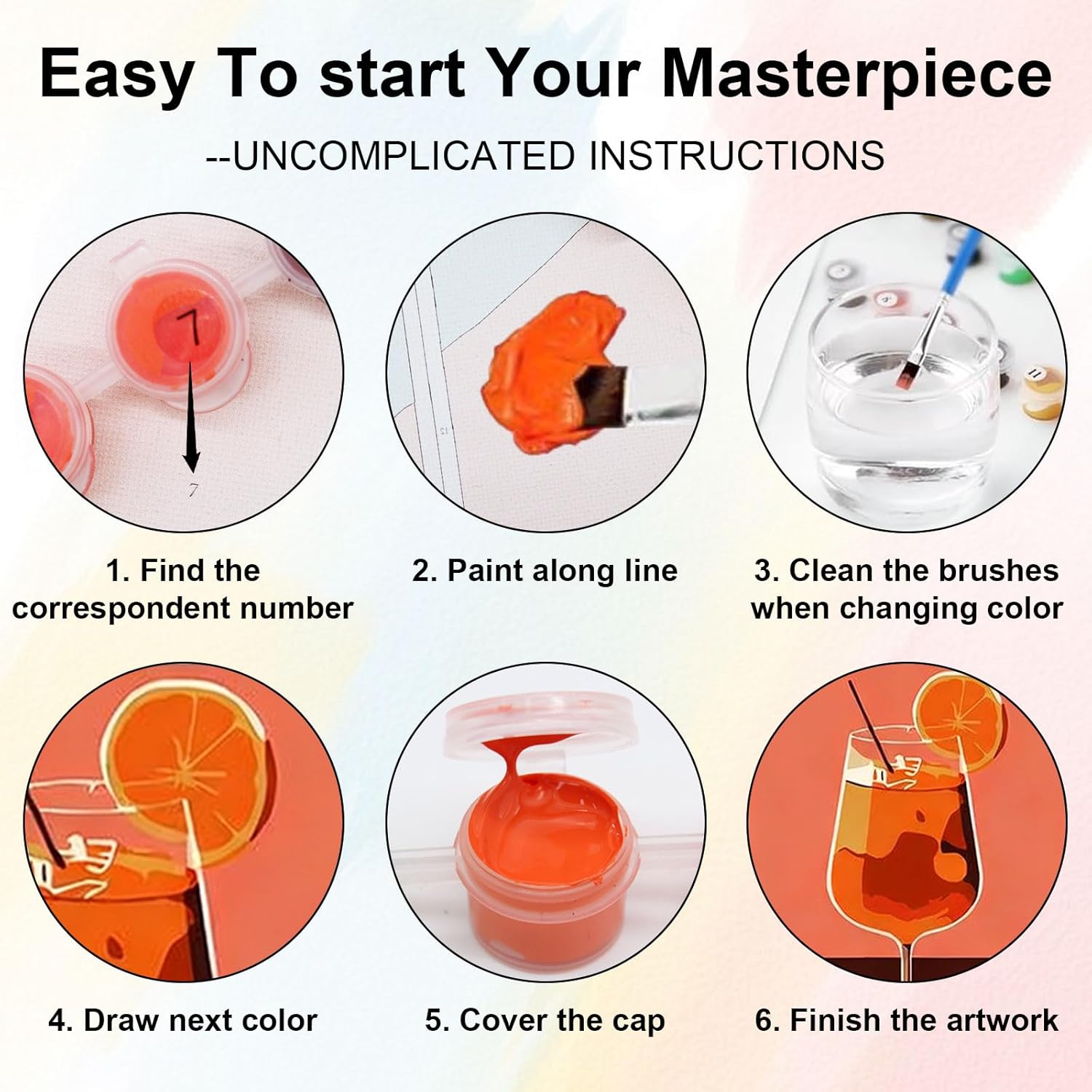 Easy To start Your Masterpiece

--UNCOMPLICATED INSTRUCTIONS

7

7

12

11

1. Find the correspondent number

2. Paint along line

3. Clean the brushes when changing color

4. Draw next color

5. Cover the cap

6. Finish the artwork