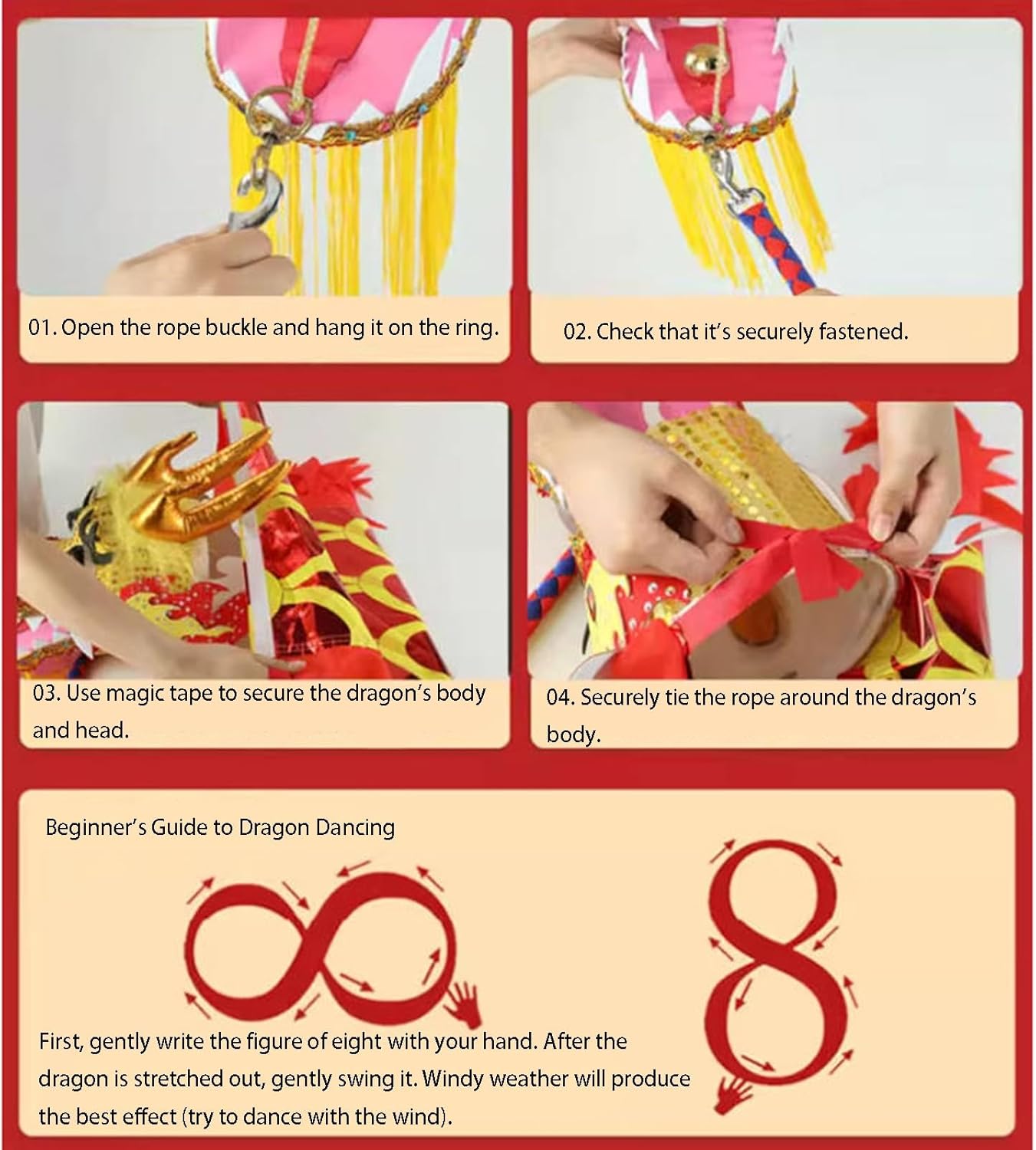 01. Open the rope buckle and hang it on the ring.

02. Check that it's securely fastened.

03. Use magic tape to secure the dragon's body and head.

04. Securely tie the rope around the dragon's body.

Beginner's Guide to Dragon Dancing

First, gently write the figure of eight with your hand. After the dragon is stretched out, gently swing it. Windy weather will produce the best effect (try to dance with the wind).