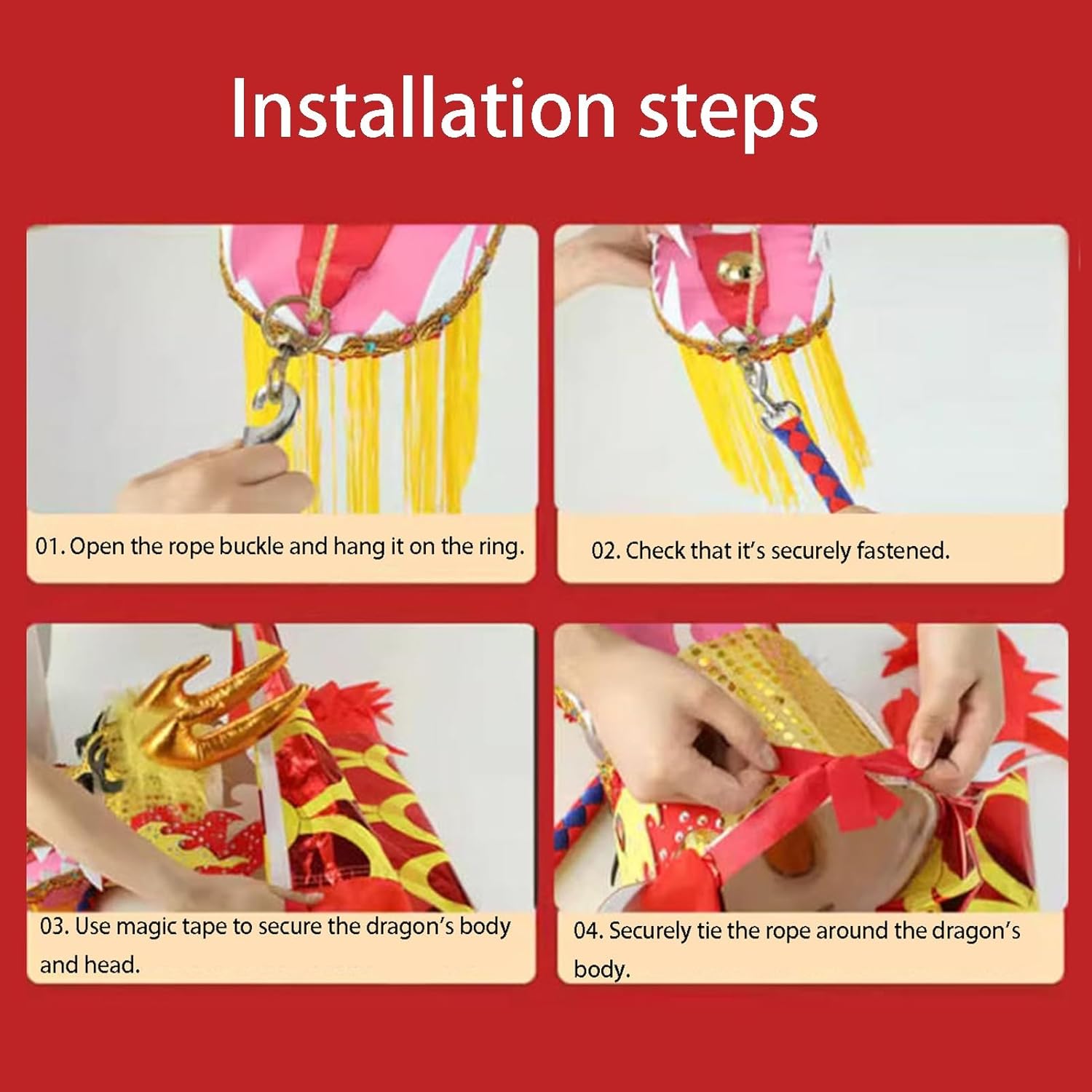 Installation steps

01. Open the rope buckle and hang it on the ring.

02. Check that it's securely fastened.

03. Use magic tape to secure the dragon's body and head.

04. Securely tie the rope around the dragon's body.