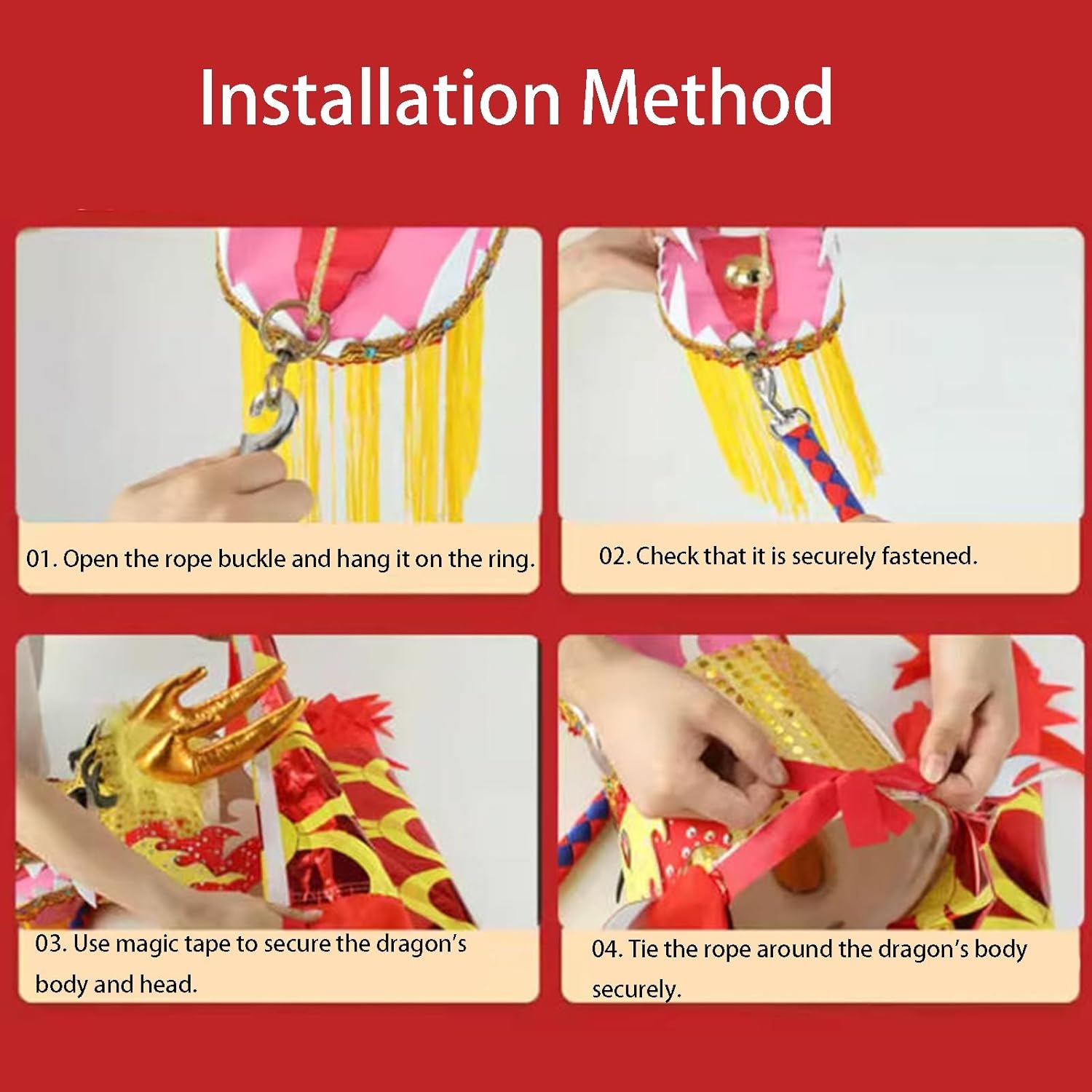 Installation Method

01. Open the rope buckle and hang it on the ring.

02. Check that it is securely fastened.

03. Use magic tape to secure the dragon's body and head.

04. Tie the rope around the dragon's body securely.