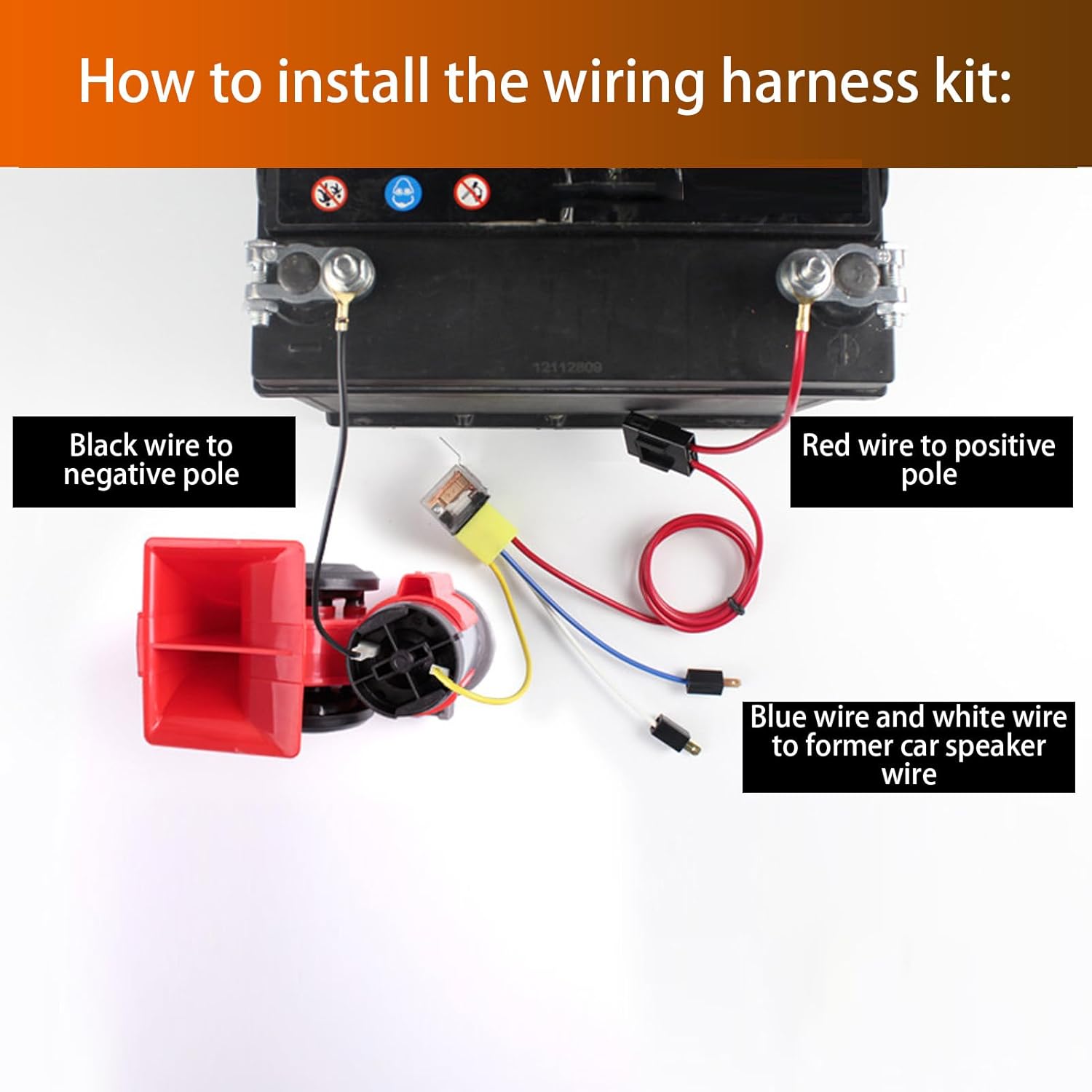 How to install the wiring harness kit:

12112809

Black wire to negative pole

Red wire to positive pole

Blue wire and white wire to former car speaker wire