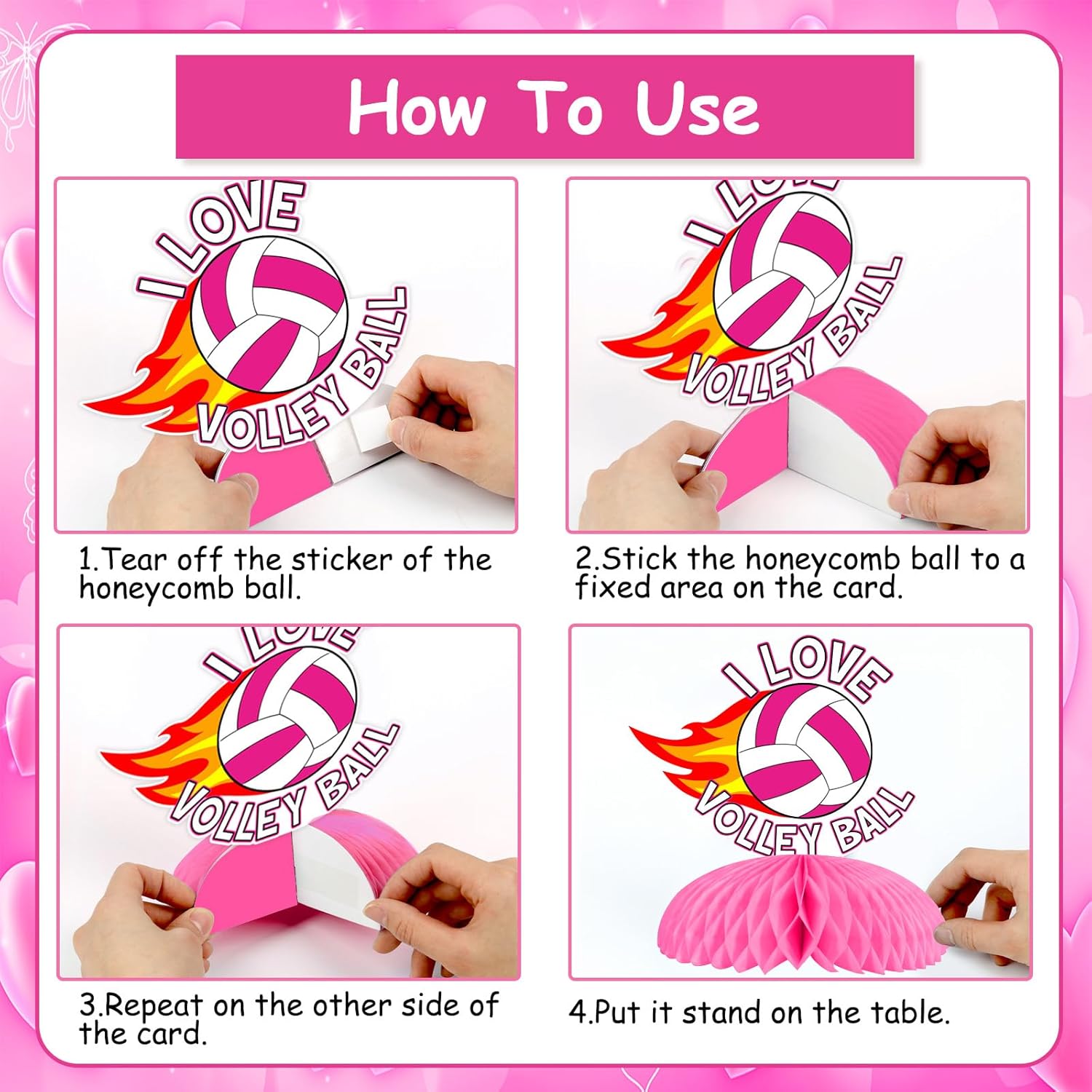 How To Use

I LOVE VOLLEY BALL

1.Tear off the sticker of the honeycomb ball.

I LOVE VOLLEY BALL

2.Stick the honeycomb ball to a fixed area on the card.

I LOVE VOLLEY BALL

3.Repeat on the other side of the card.

I LOVE VOLLEY BALL

4.Put it stand on the table.