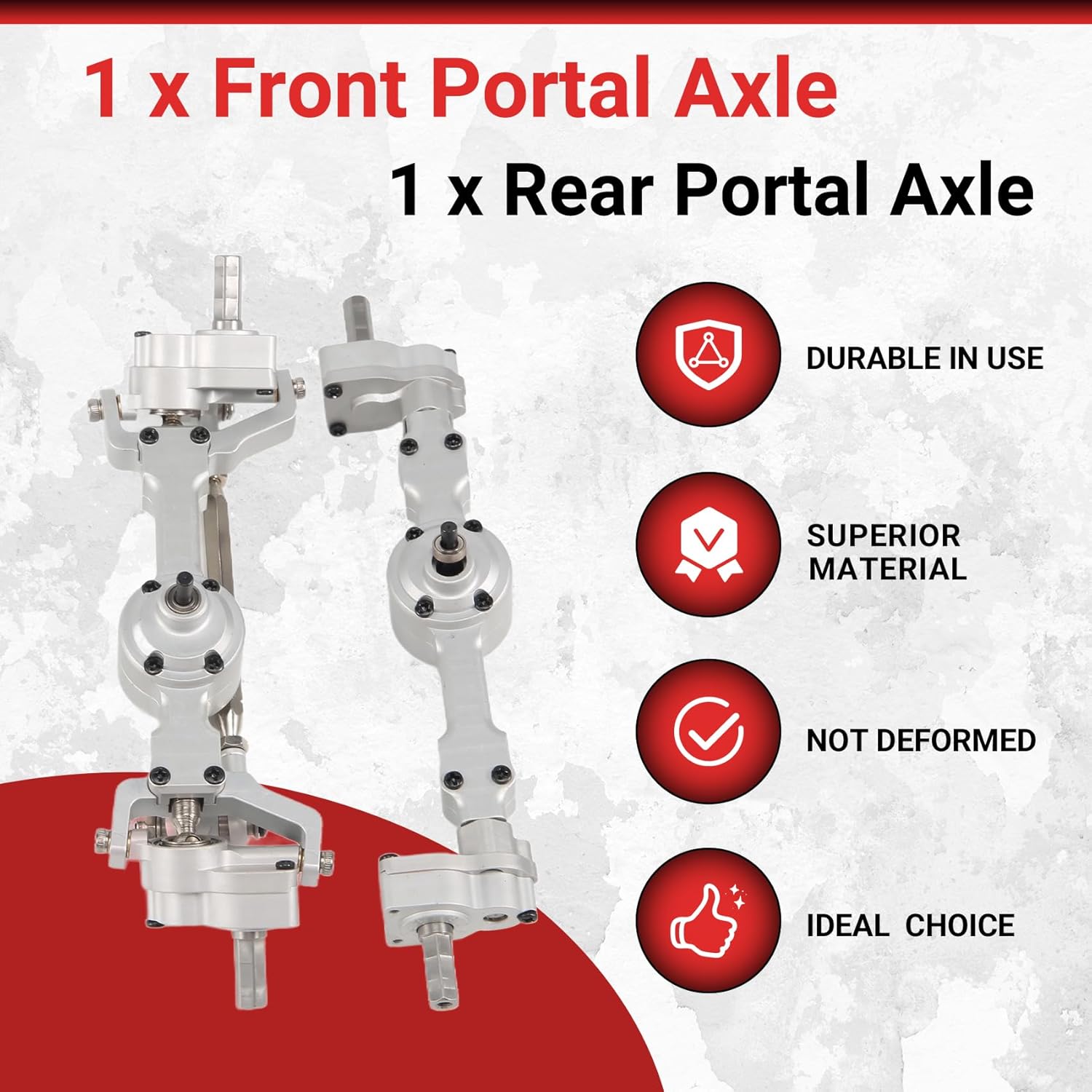 1 x Front Portal Axle

1 x Rear Portal Axle

DURABLE IN USE

SUPERIOR MATERIAL

NOT DEFORMED

IDEAL CHOICE