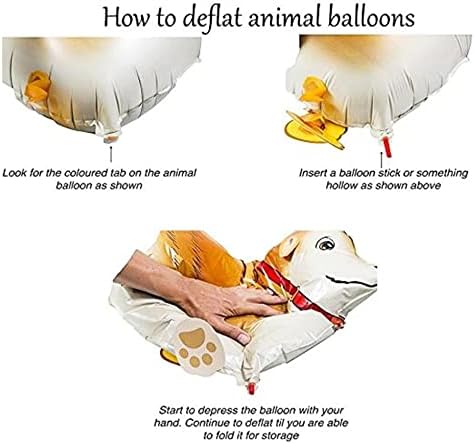 How to deflat animal balloons

Look for the coloured tab on the animal balloon as shown

Insert a balloon stick or something hollow as shown above

Start to depress the balloon with your hand. Continue to deflat til you are able to fold it for storage