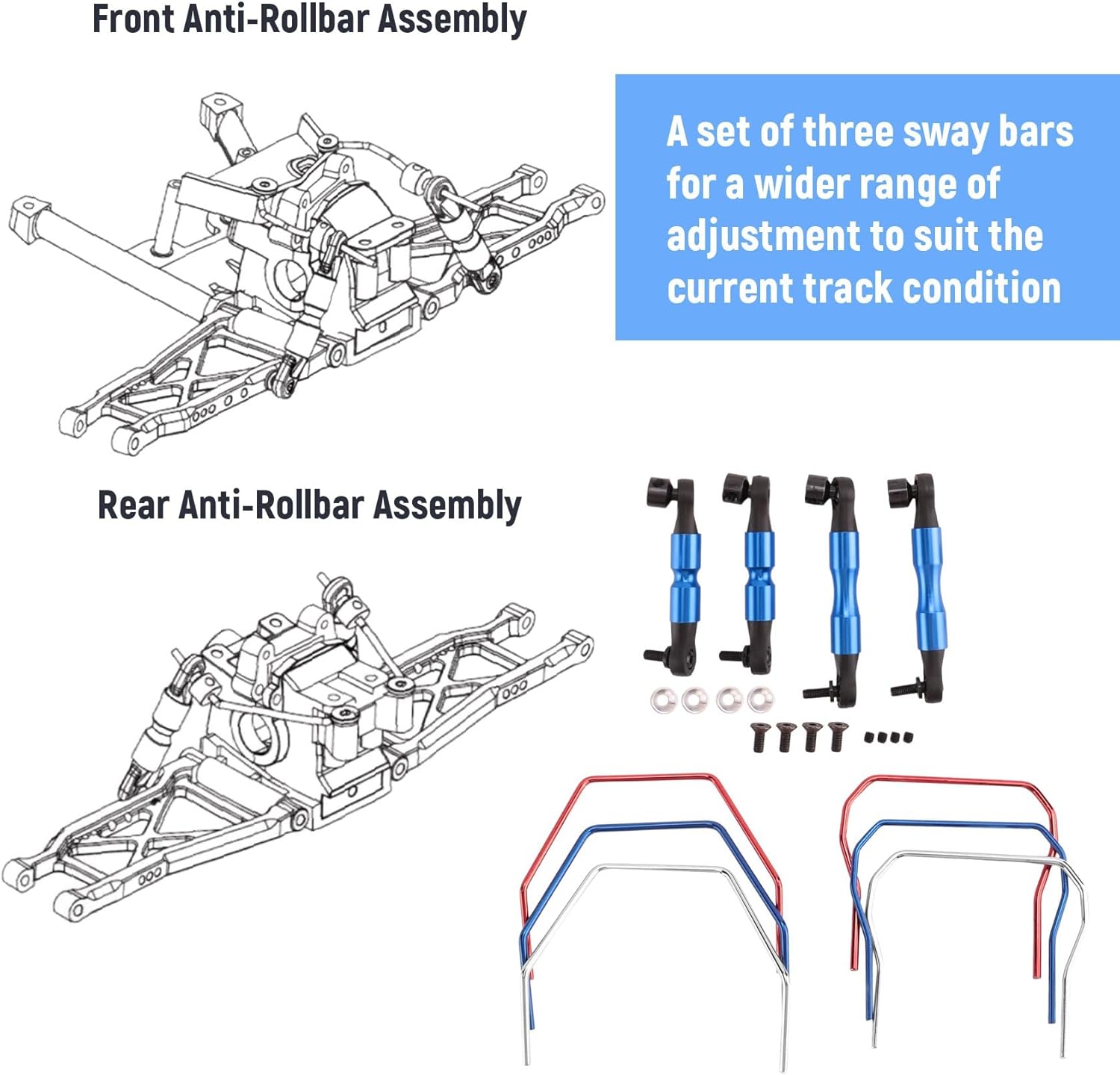 Front Anti-Rollbar Assembly

A set of three sway bars for a wider range of adjustment to suit the current track condition

Rear Anti-Rollbar Assembly