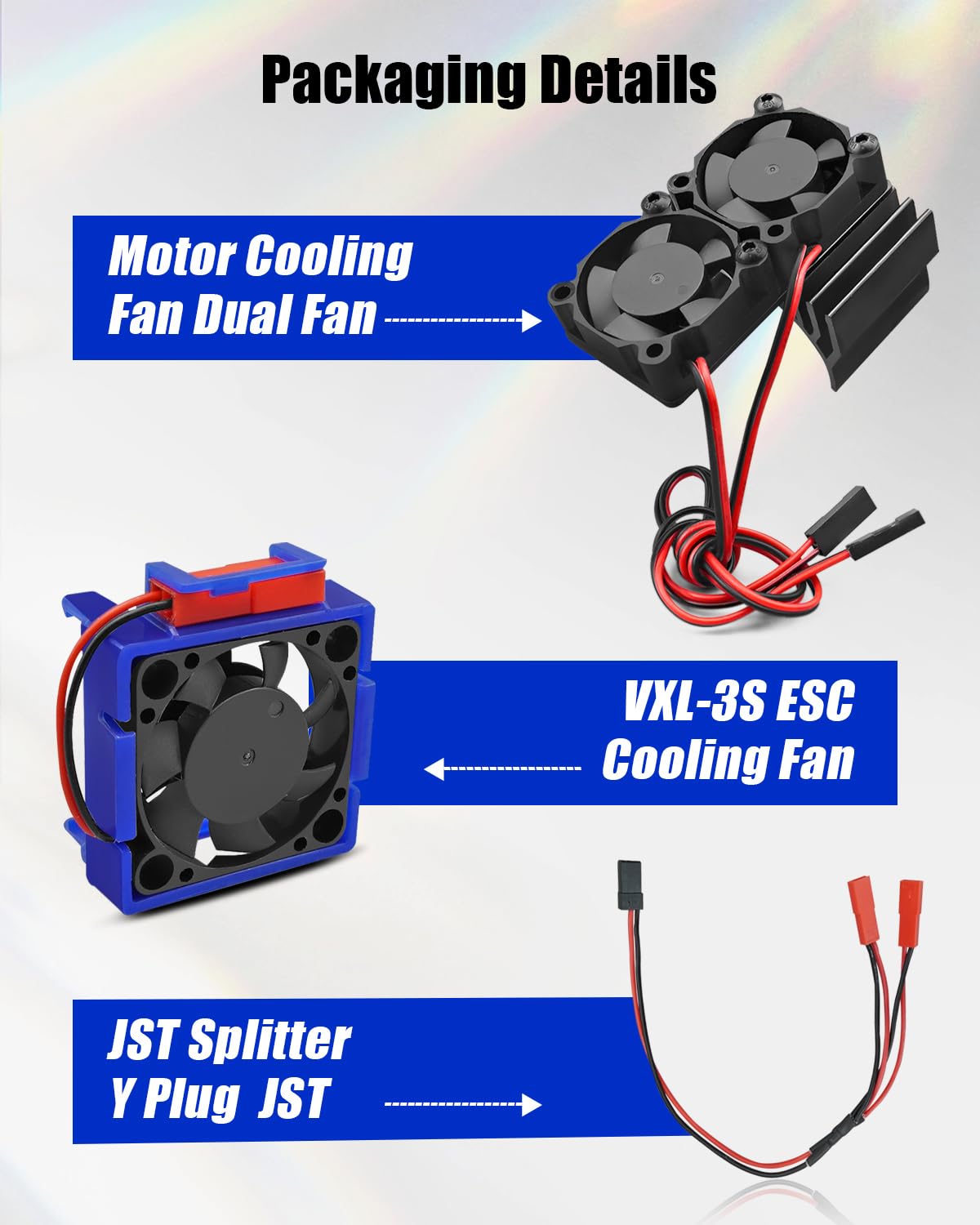 Packaging Details

Motor Cooling Fan Dual Fan

VXL-3S ESC Cooling Fan

JST Splitter Y Plug JST