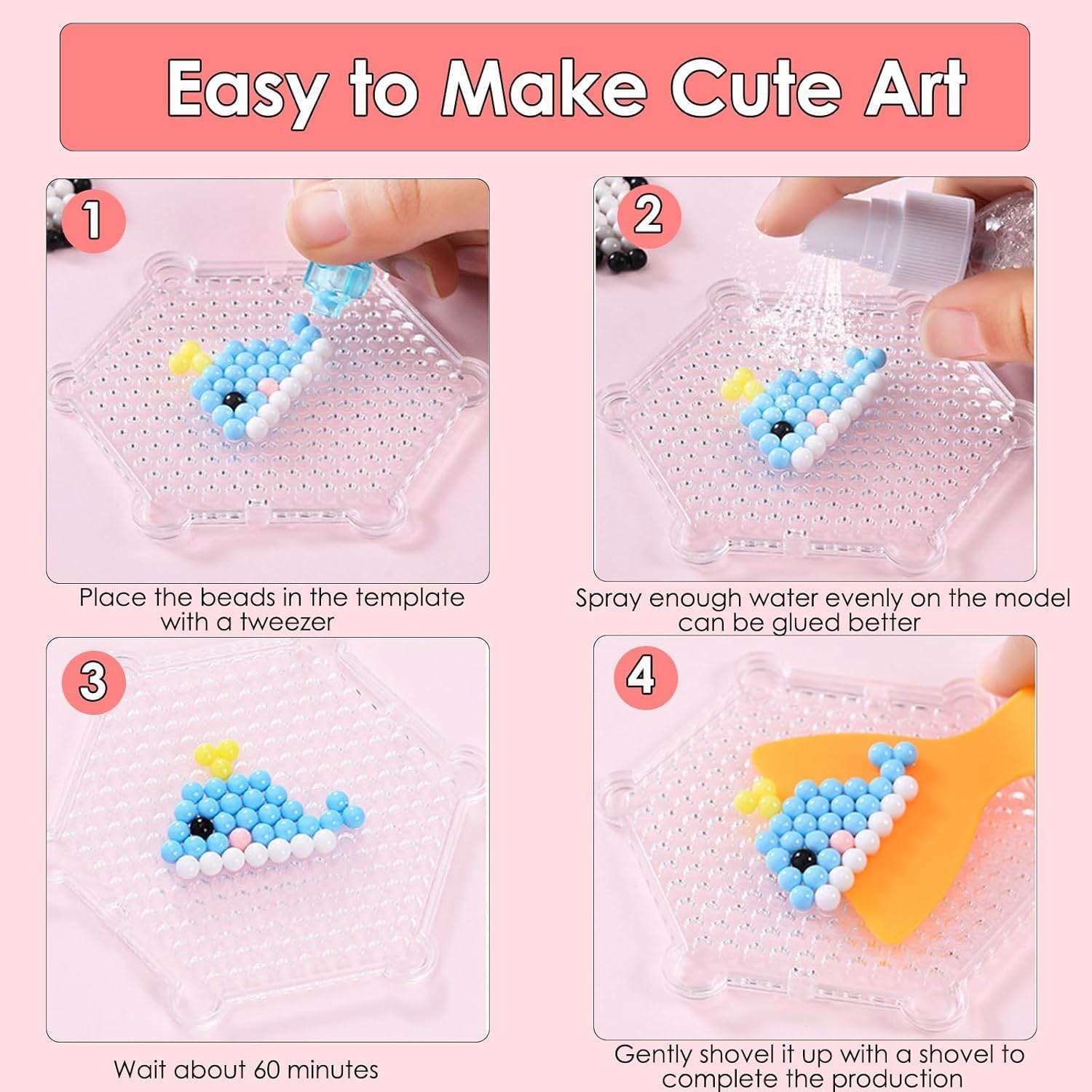 Easy to Make Cute Art

1

Place the beads in the template with a tweezer

2

Spray enough water evenly on the model can be glued better

3

Wait about 60 minutes

4

Gently shovel it up with a shovel to complete the production