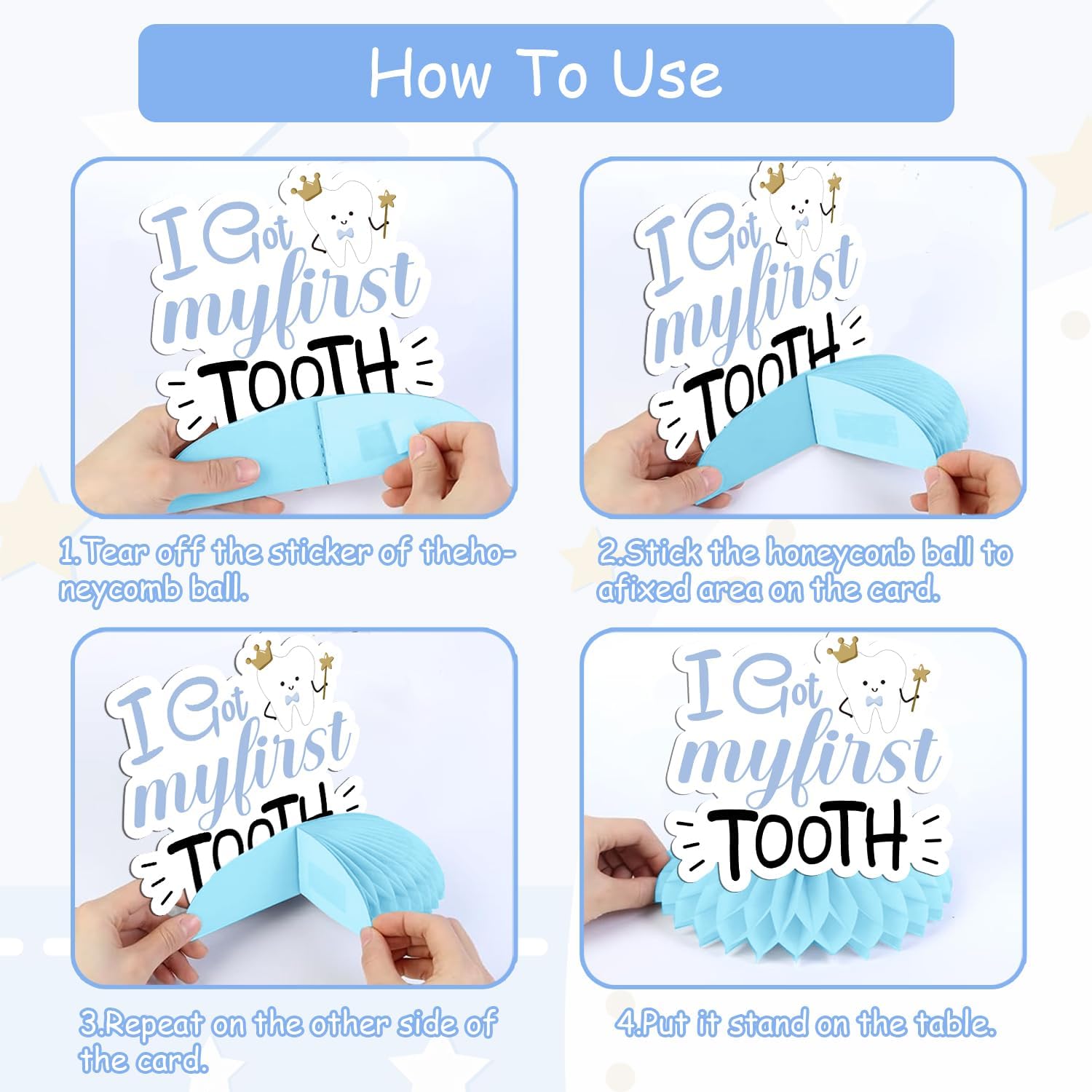 How To Use

I Got myfirst TOOTH

1.Tear off the sticker of thehoneycomb ball.

I Got myfirst TOOTH

2.Stick the honeyconb ball to afixed area on the card.

I Got myfirst TOOTH

3.Repeat on the other side of the card.

I Got myfirst TOOTH

4.Put it stand on the table.