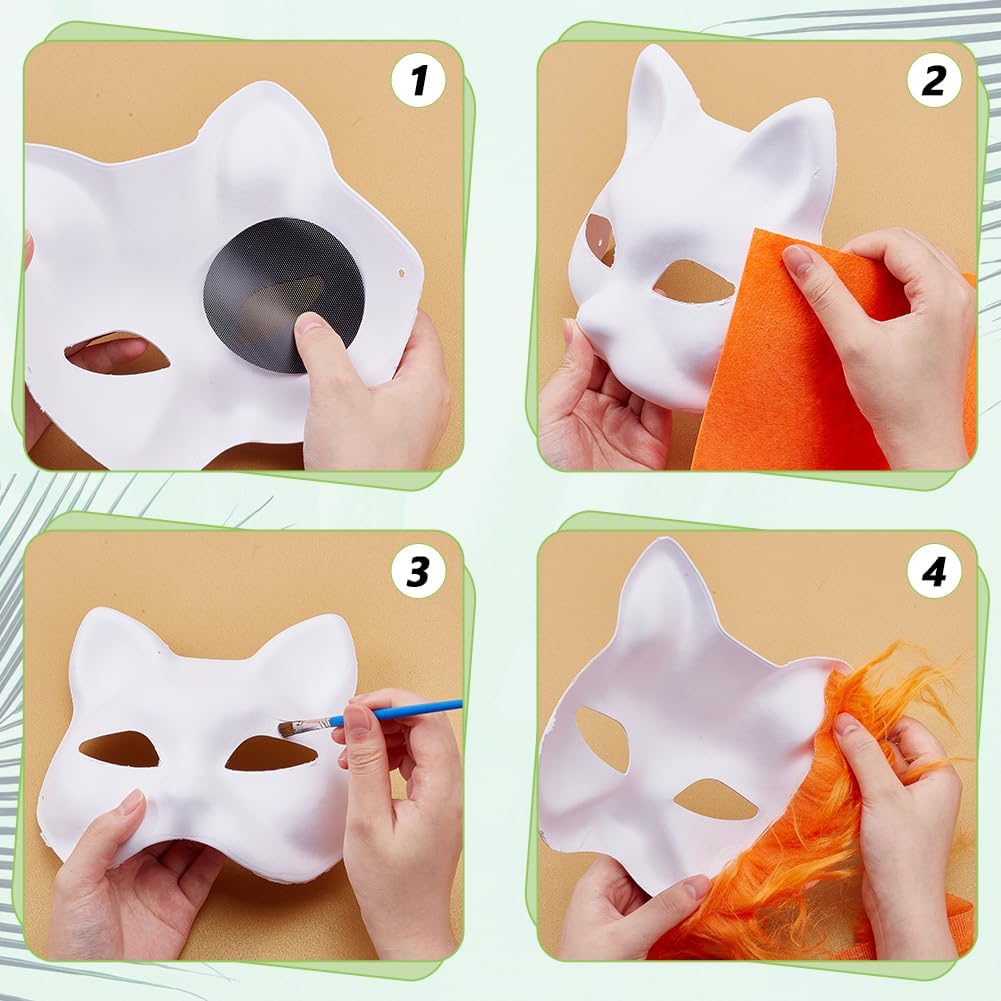 1

2

3

4