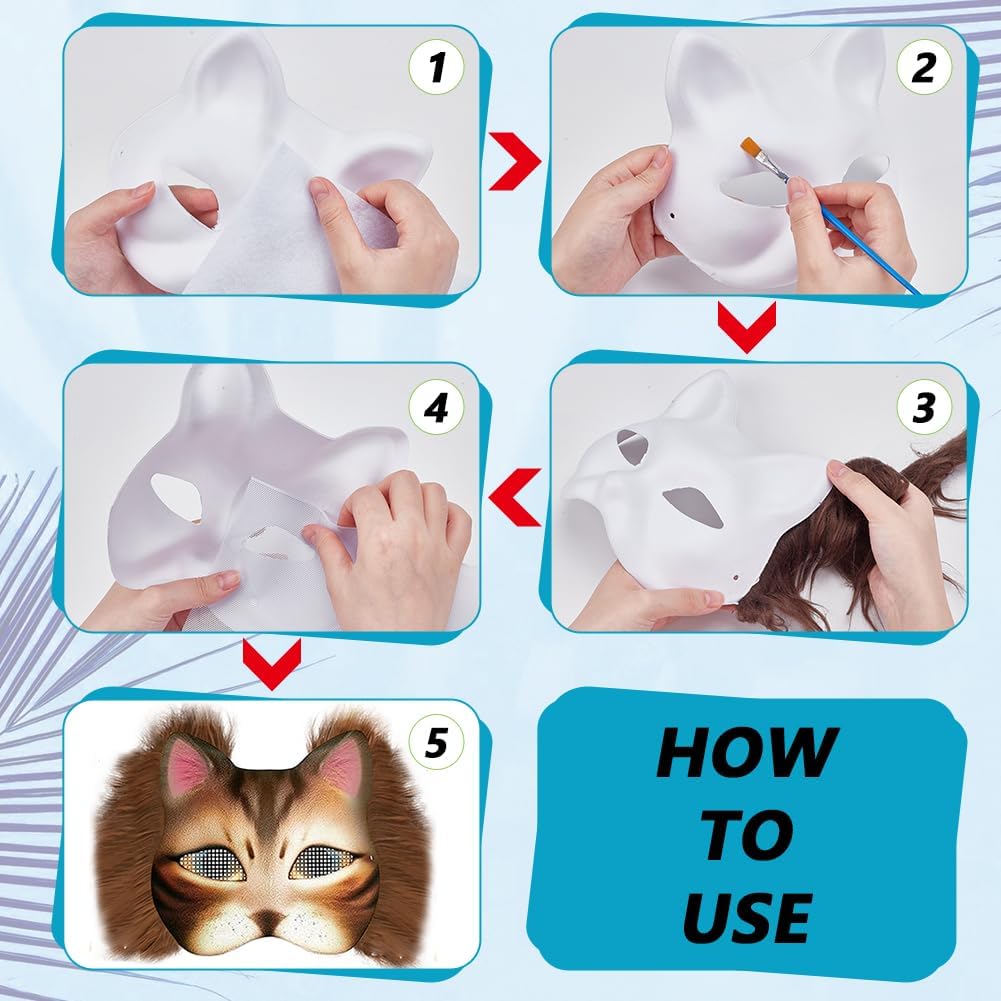 1

2

4

3

5

HOW TO USE