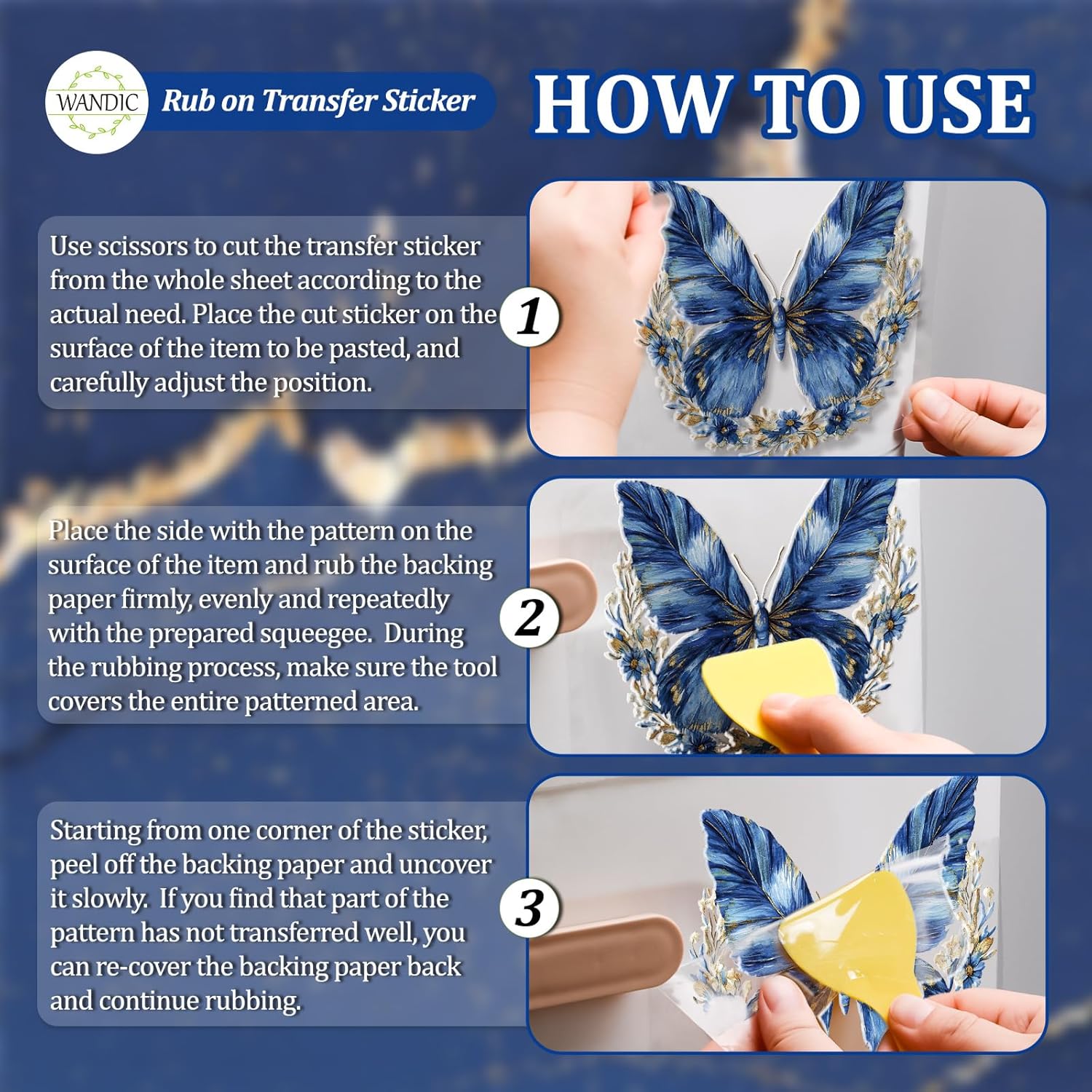 WANDIC

Rub on Transfer Sticker

HOW TO USE

Use scissors to cut the transfer sticker from the whole sheet according to the actual need. Place the cut sticker on the surface of the item to be pasted, and carefully adjust the position.

1

Place the side with the pattern on the surface of the item and rub the backing paper firmly, evenly and repeatedly with the prepared squeegee. During the rubbing process, make sure the tool covers the entire patterned area.

2

Starting from one corner of the sticker, peel off the backing paper and uncover it slowly. If you find that part of the pattern has not transferred well, you can re-cover the backing paper back and continue rubbing.

3