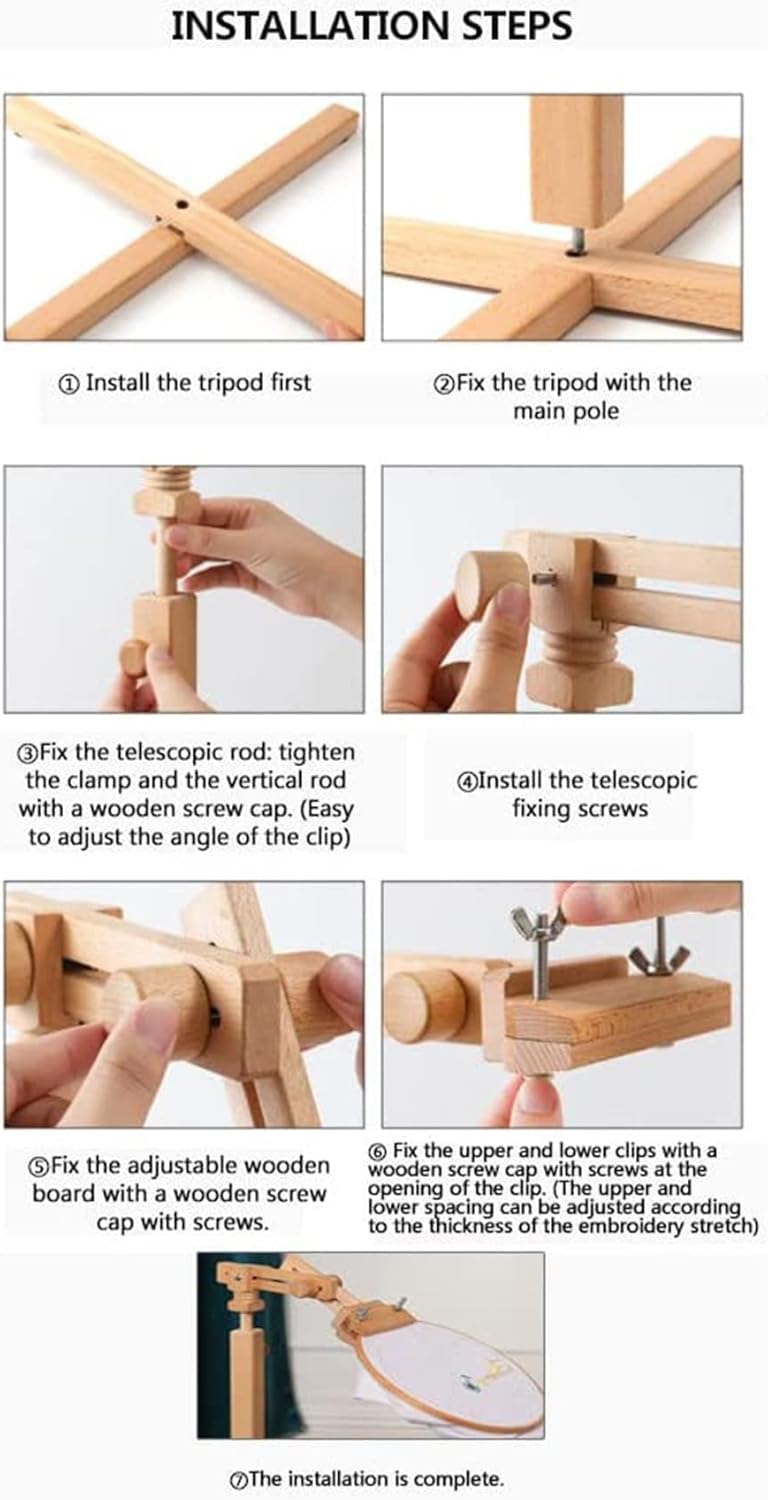 INSTALLATION STEPS

① Install the tripod first

②Fix the tripod with the main pole

③Fix the telescopic rod: tighten the clamp and the vertical rod with a wooden screw cap. (Easy to adjust the angle of the clip)

④Install the telescopic fixing screws

⑤Fix the adjustable wooden board with a wooden screw cap with screws.

⑥ Fix the upper and lower clips with a wooden screw cap with screws at the opening of the clip. (The upper and lower spacing can be adjusted according to the thickness of the embroidery stretch)

⑦The installation is complete.