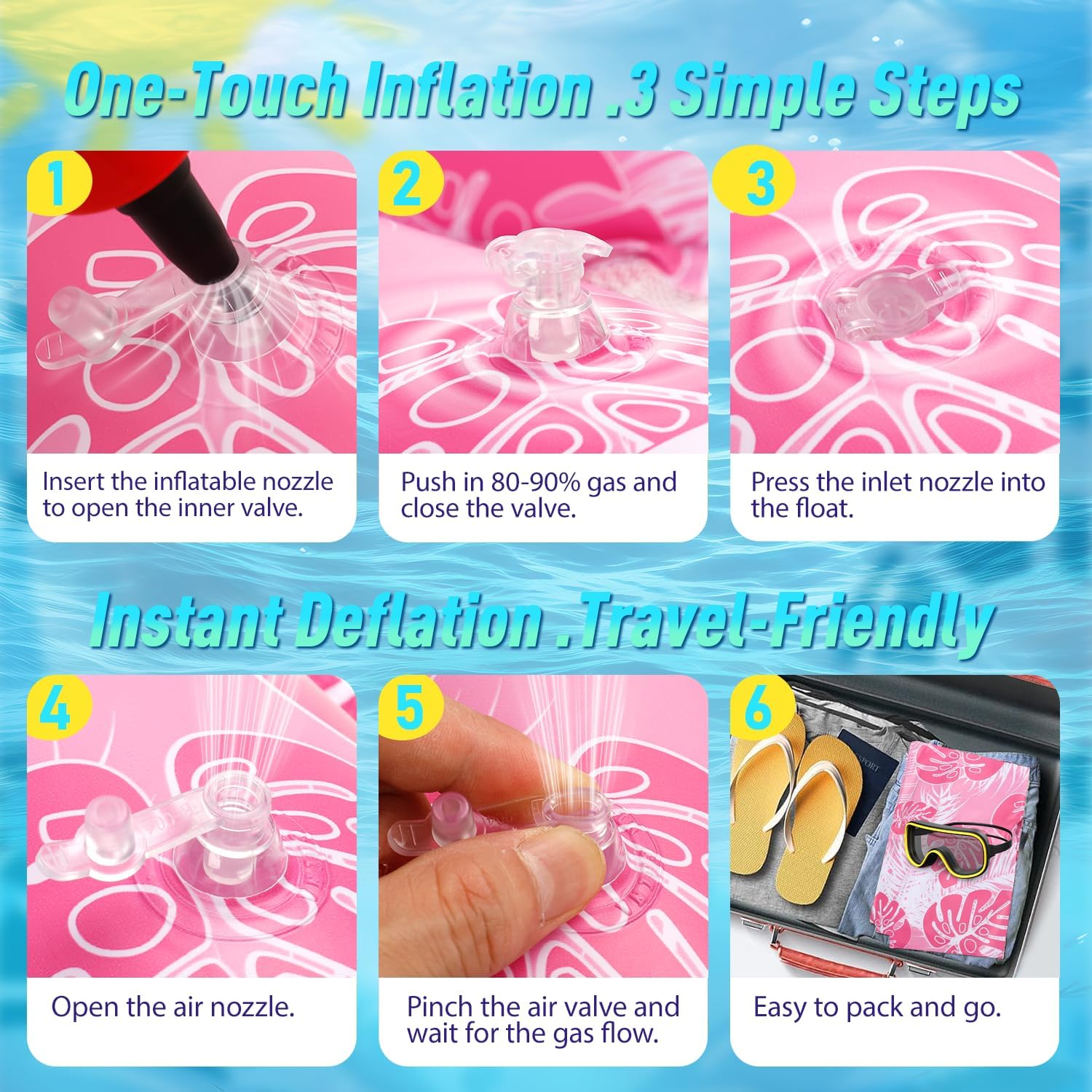 One-Touch Inflation .3 Simple Steps

1

Insert the inflatable nozzle to open the inner valve.

2

Push in 80-90% gas and close the valve.

3

Press the inlet nozzle into the float.

Instant Deflation .Travel-Friendly

4

Open the air nozzle.

5

Pinch the air valve and wait for the gas flow.

6

Easy to pack and go.