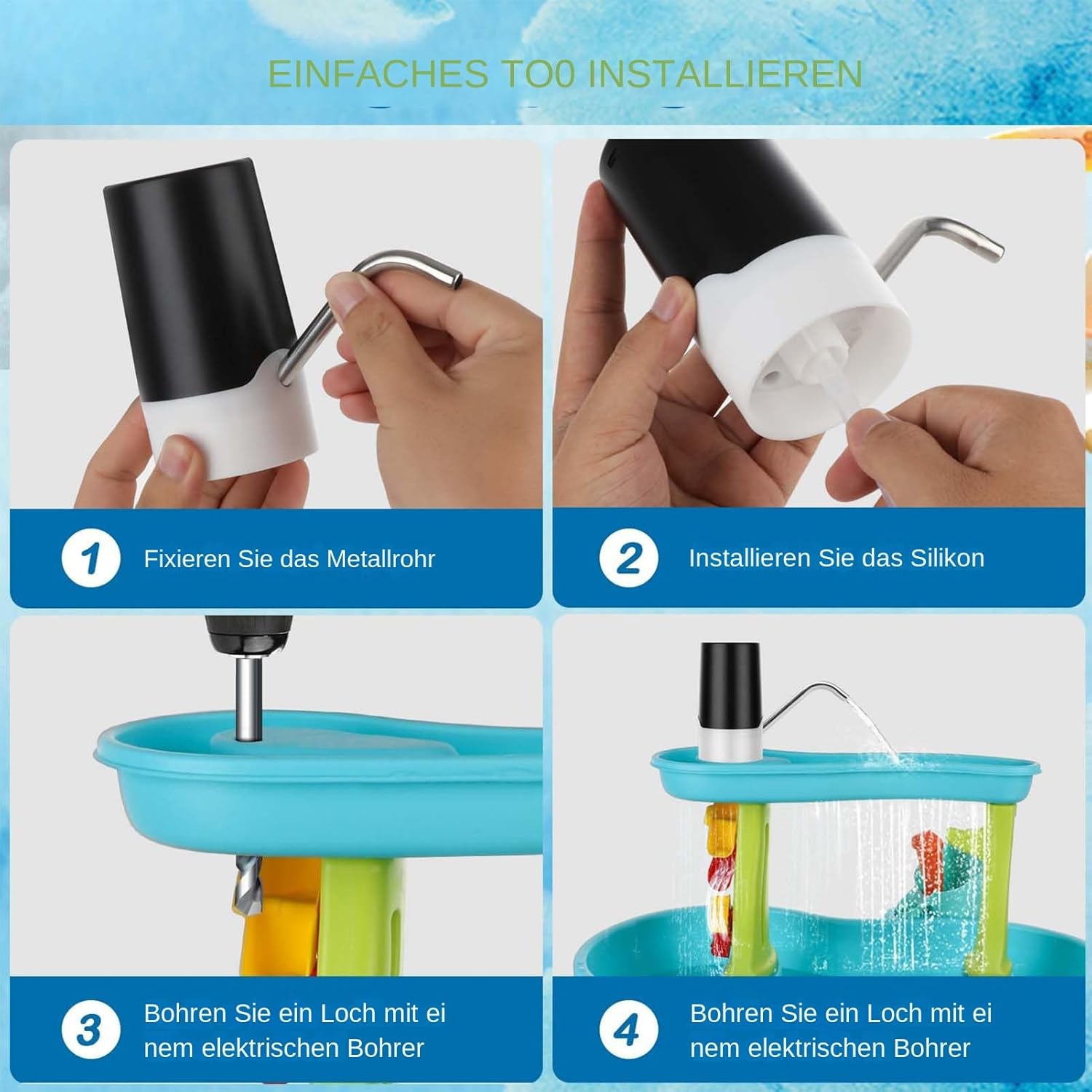 EINFACHES TO0 INSTALLIEREN

1 Fixieren Sie das Metallrohr

2 Installieren Sie das Silikon

3 Bohren Sie ein Loch mit ei nem elektrischen Bohrer

4 Bohren Sie ein Loch mit ei nem elektrischen Bohrer