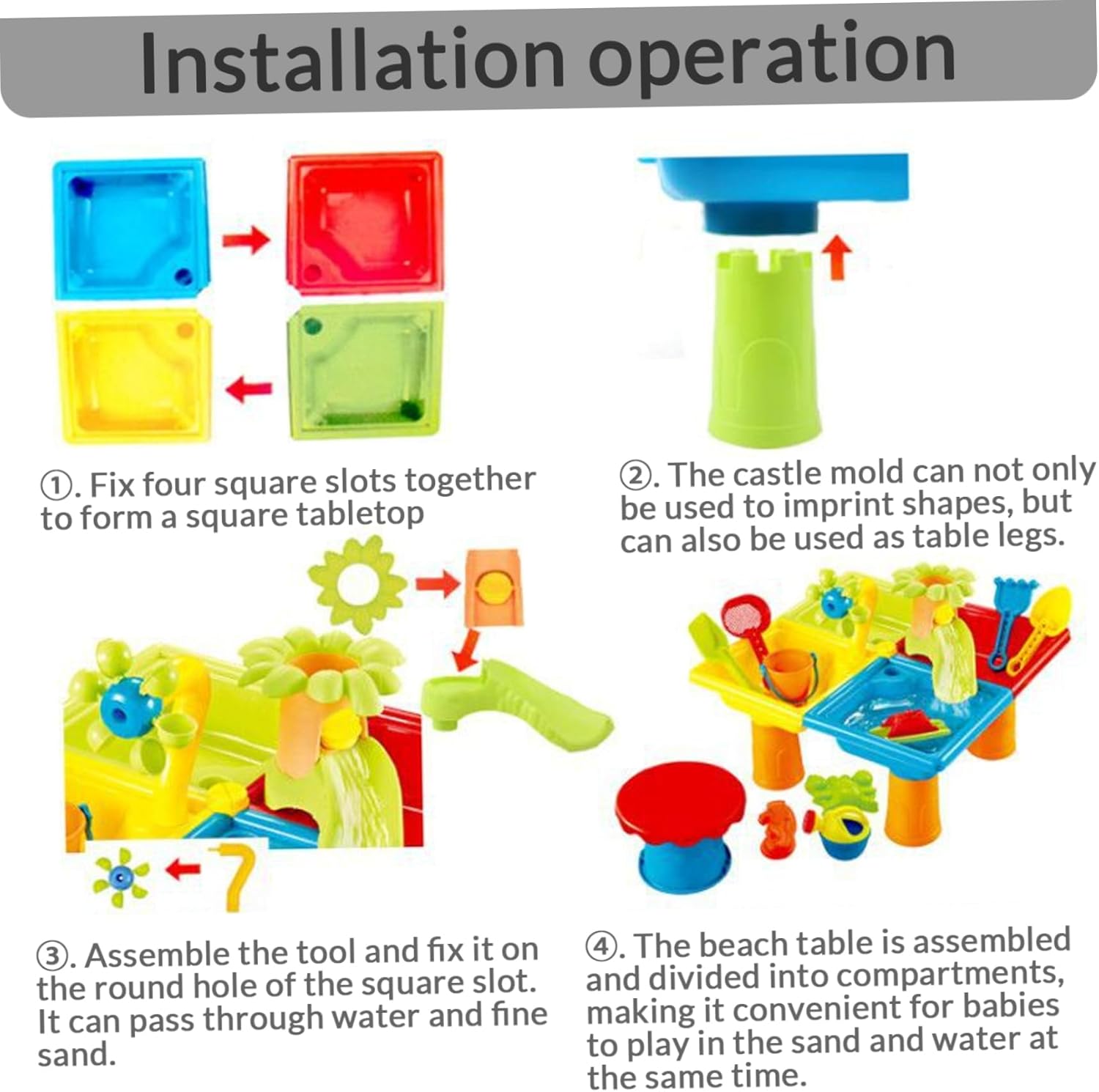 Installation operation

①. Fix four square slots together to form a square tabletop

②. The castle mold can not only be used to imprint shapes, but can also be used as table legs.

③. Assemble the tool and fix it on the round hole of the square slot. It can pass through water and fine sand.

④. The beach table is assembled and divided into compartments, making it convenient for babies to play in the sand and water at the same time.