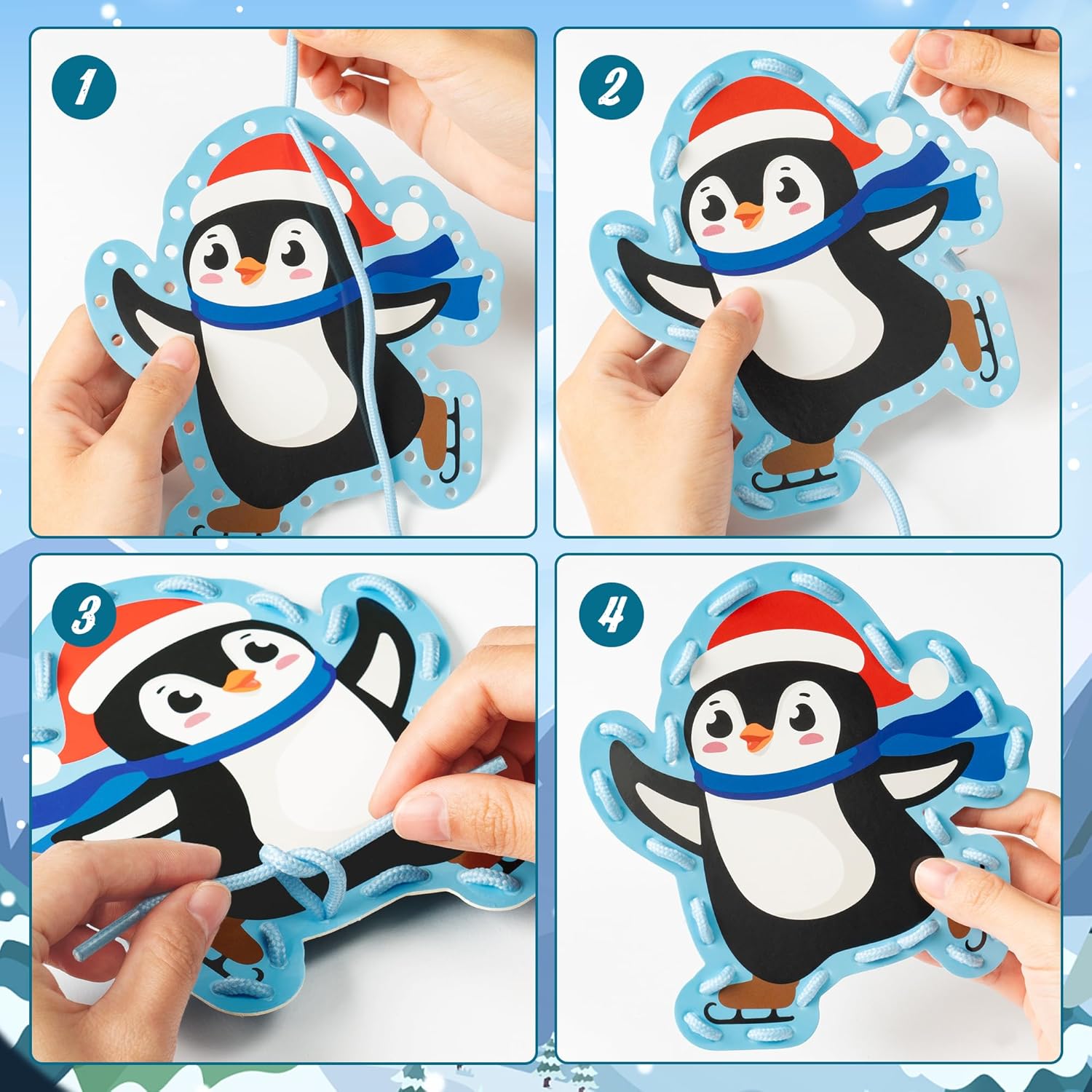 1

2

3

4