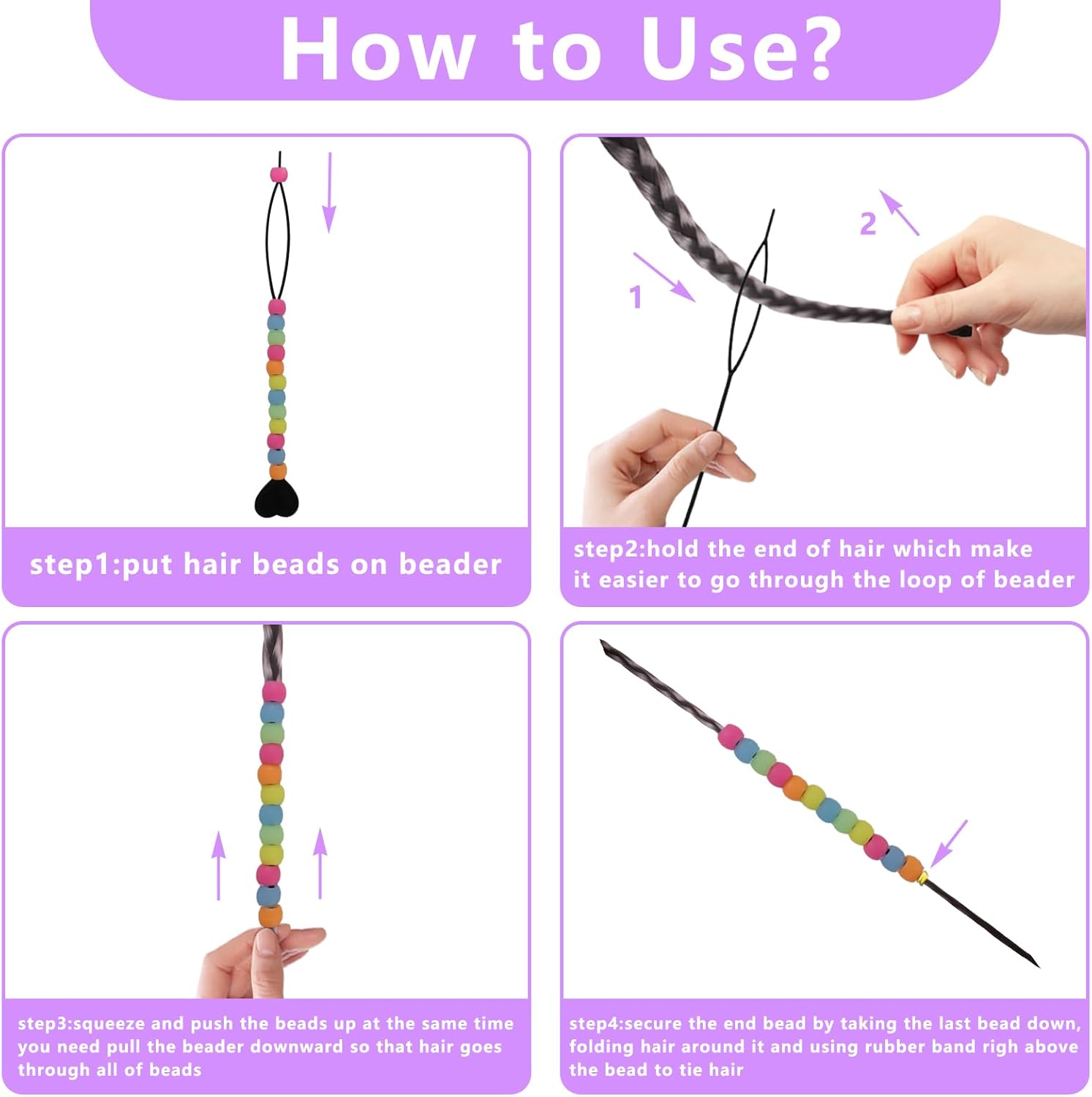 How to Use?

step1:put hair beads on beader

1

2

step2:hold the end of hair which make it easier to go through the loop of beader

step3:squeeze and push the beads up at the same time you need pull the beader downward so that hair goes through all of beads

step4:secure the end bead by taking the last bead down, folding hair around it and using rubber band righ above the bead to tie hair