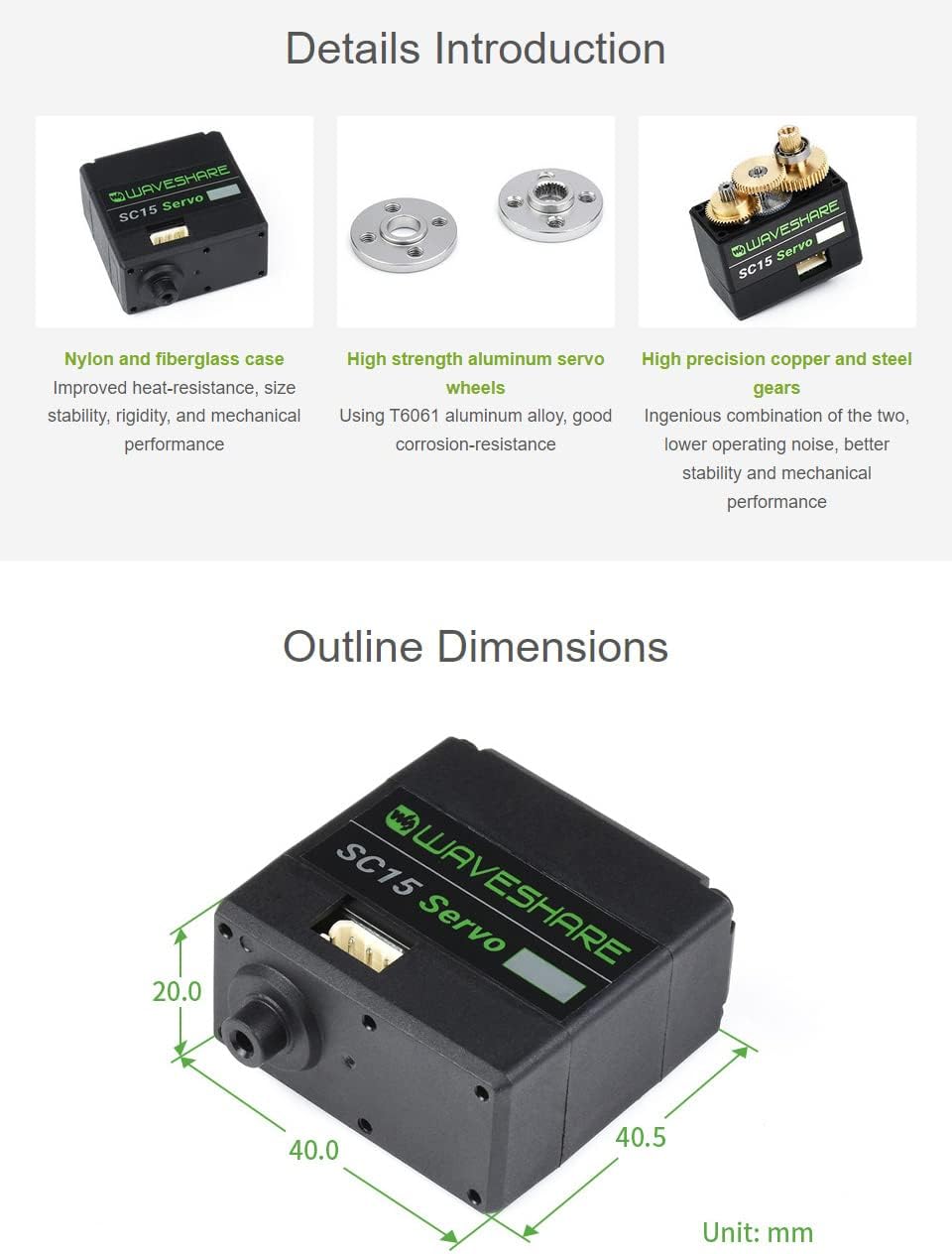 Details Introduction

WAVESHARE
SC15 Servo

WAVESHARE
SC15 Servo

Nylon and fiberglass case
Improved heat-resistance, size stability, rigidity, and mechanical performance

High strength aluminum servo wheels
Using T6061 aluminum alloy, good corrosion-resistance

High precision copper and steel gears
Ingenious combination of the two, lower operating noise, better stability and mechanical performance

Outline Dimensions

WAVESHARE
SC15 Servo

20.0

40.0

40.5

Unit: mm