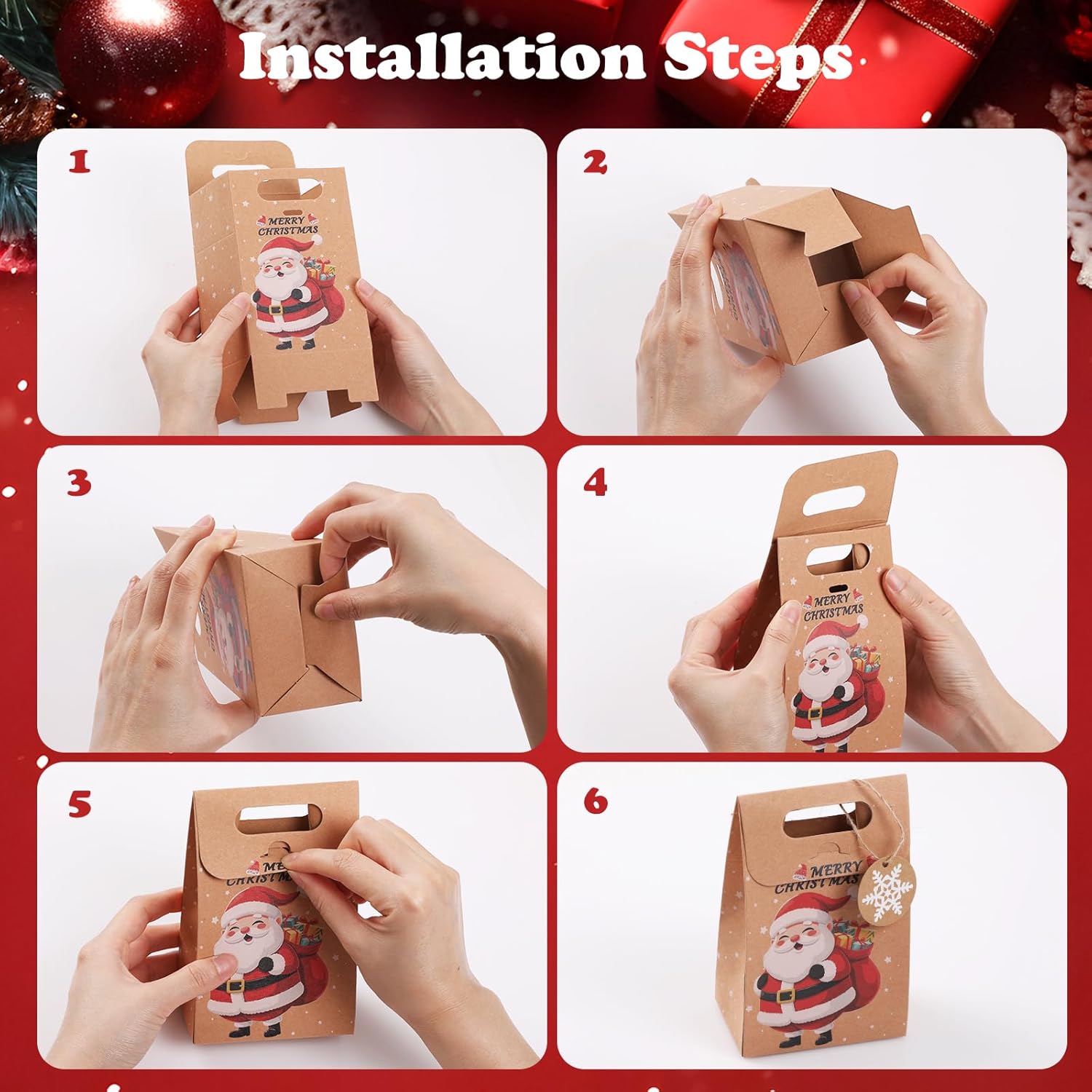 Installation Steps

1

MERRY CHRISTMAS

2

3

4

MERRY CHRISTMAS

5

MERRY CHRISTMAS

6

MERRY CHRISTMAS