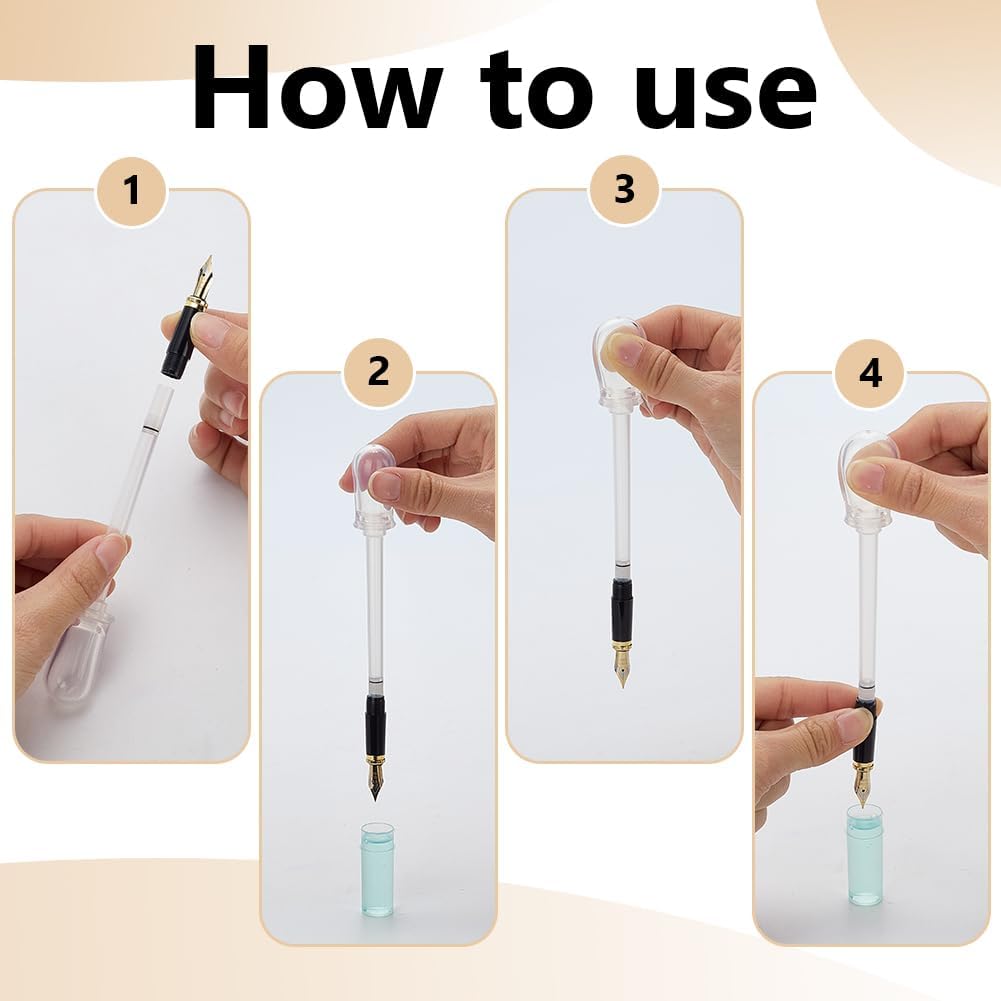 How to use

1

2

3

4